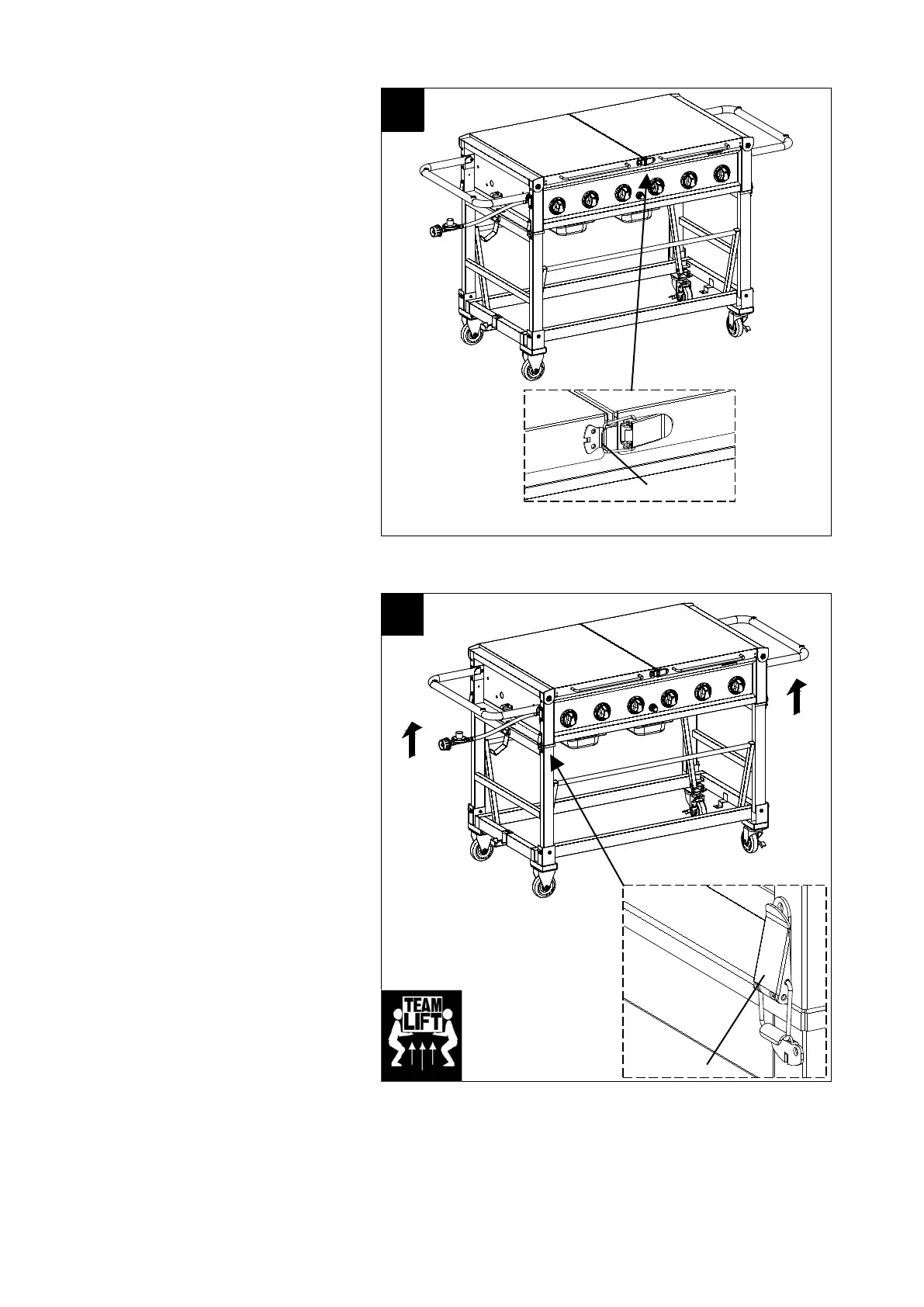 TEAM
LIFT