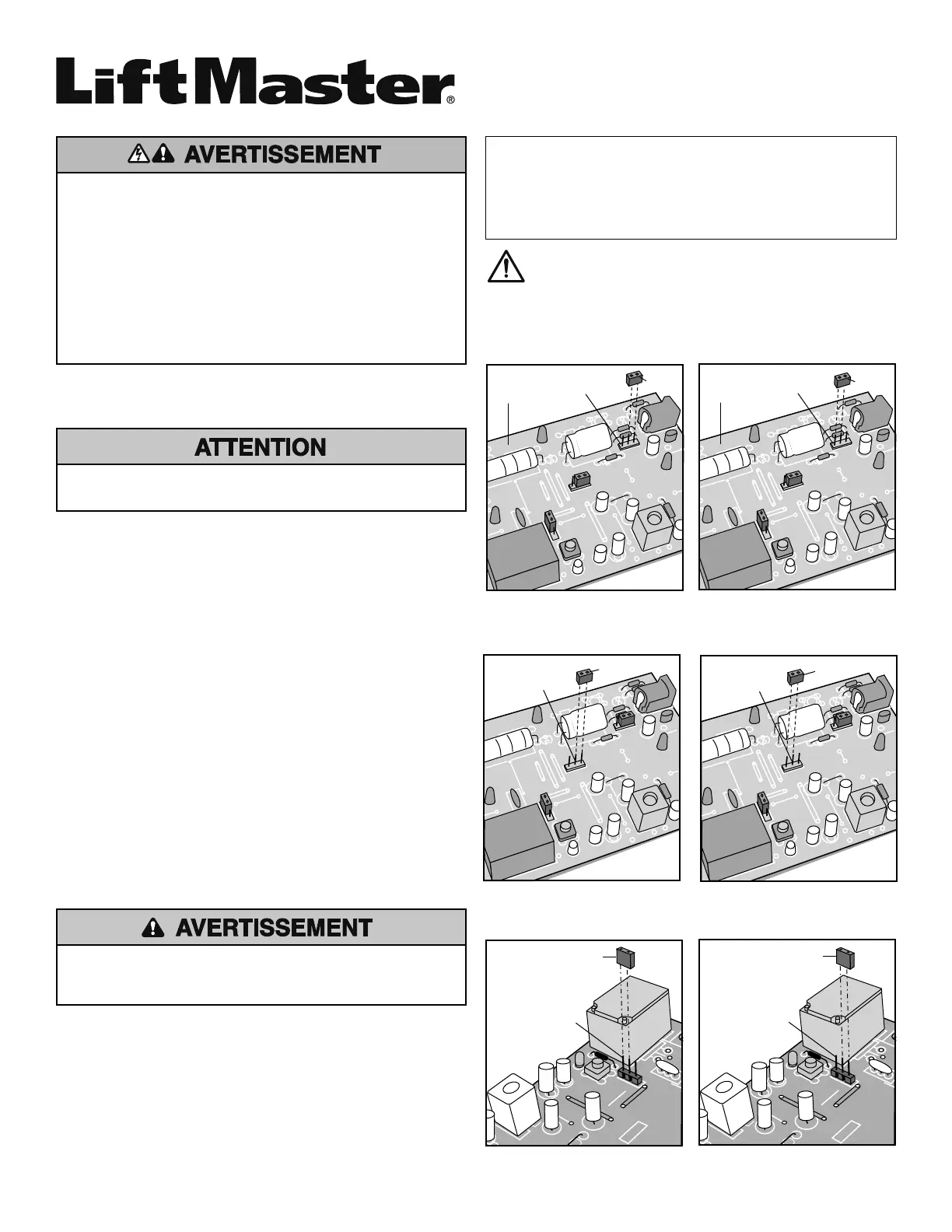 LiftMaster®

AVERTISSEMENT

ATTENTION

AVERTISSEMENT