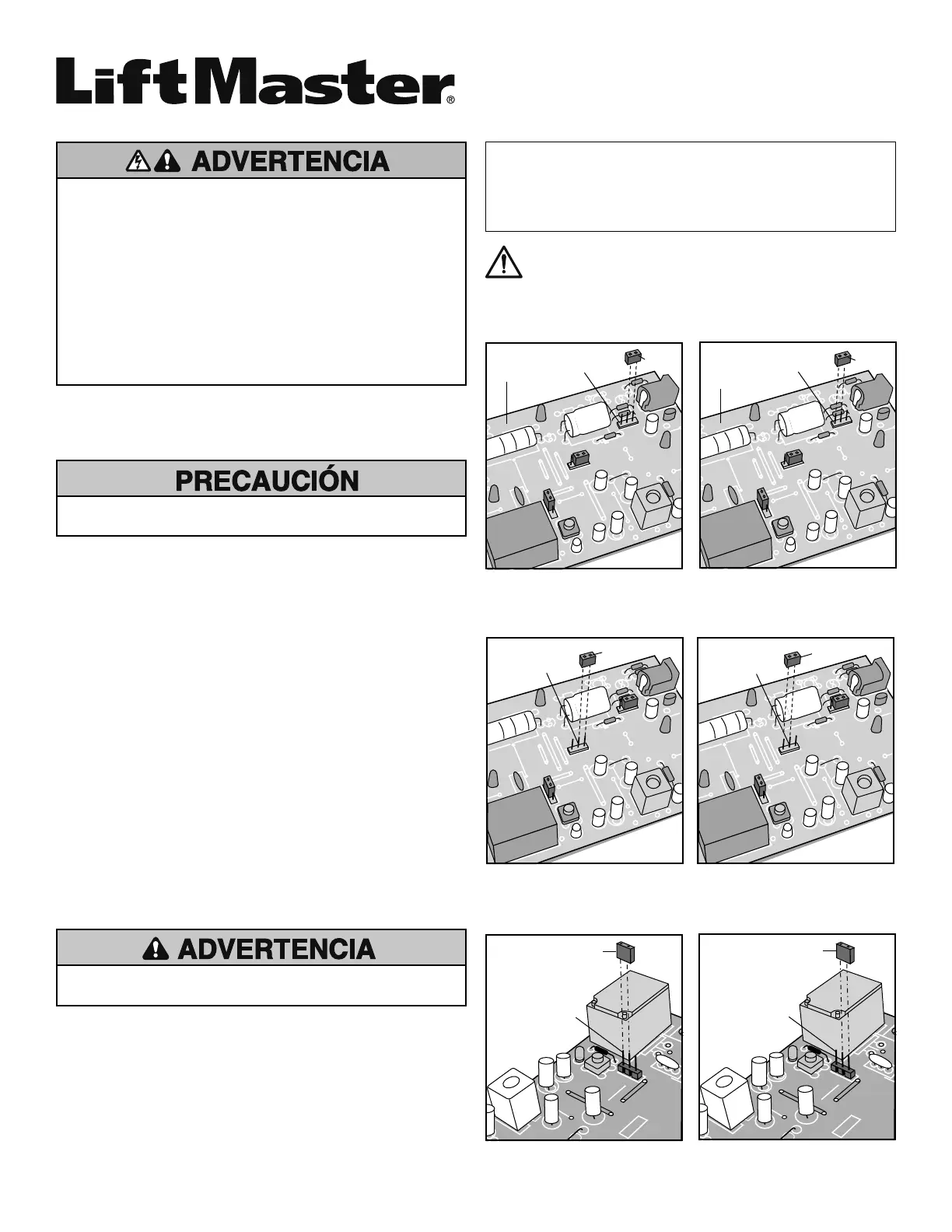 LiftMaster®

ADVERTENCIA

PRECAUCIÓN

ADVERTENCIA