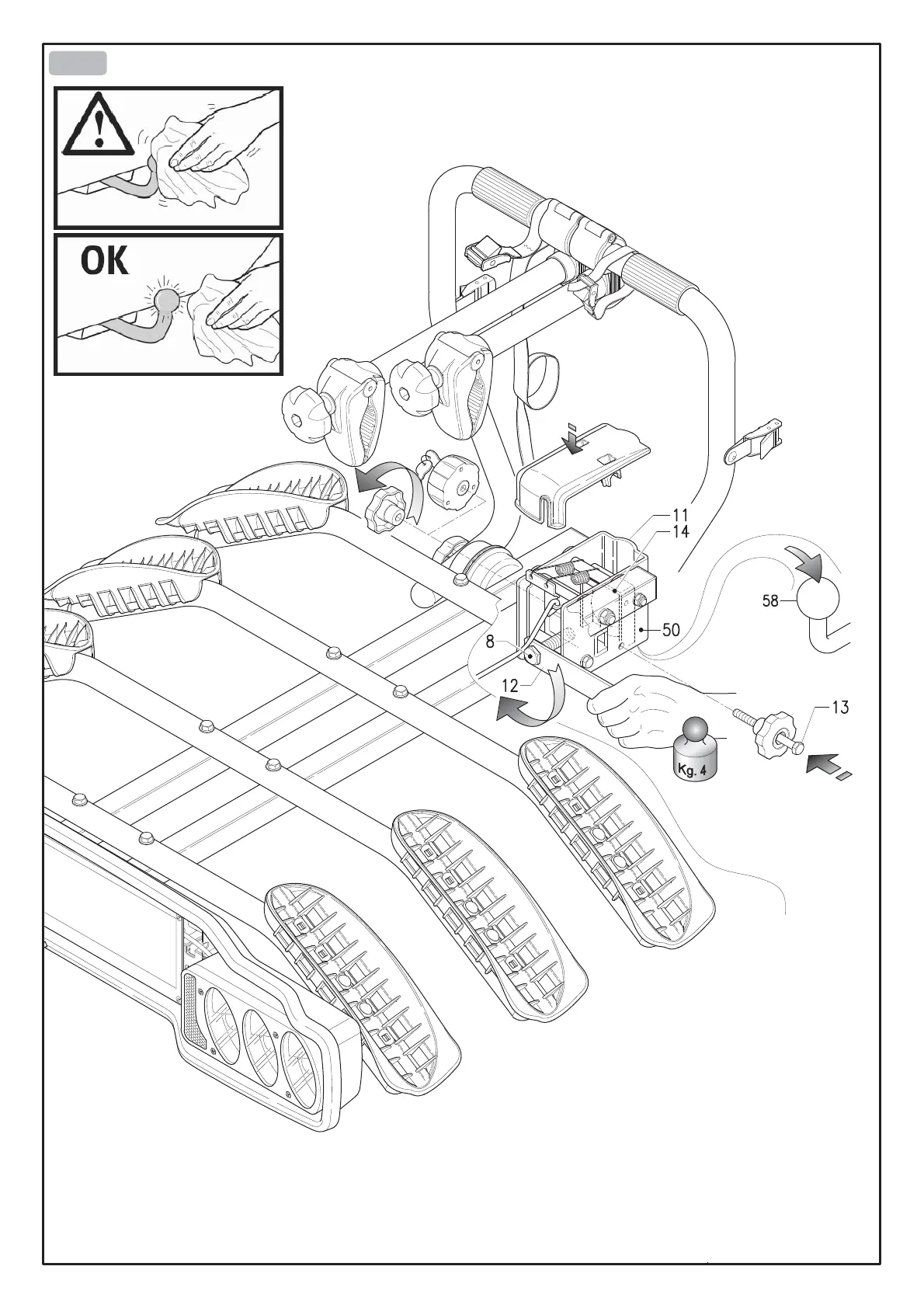 OK

11
14
58
50
8
12
13
Kg. 4