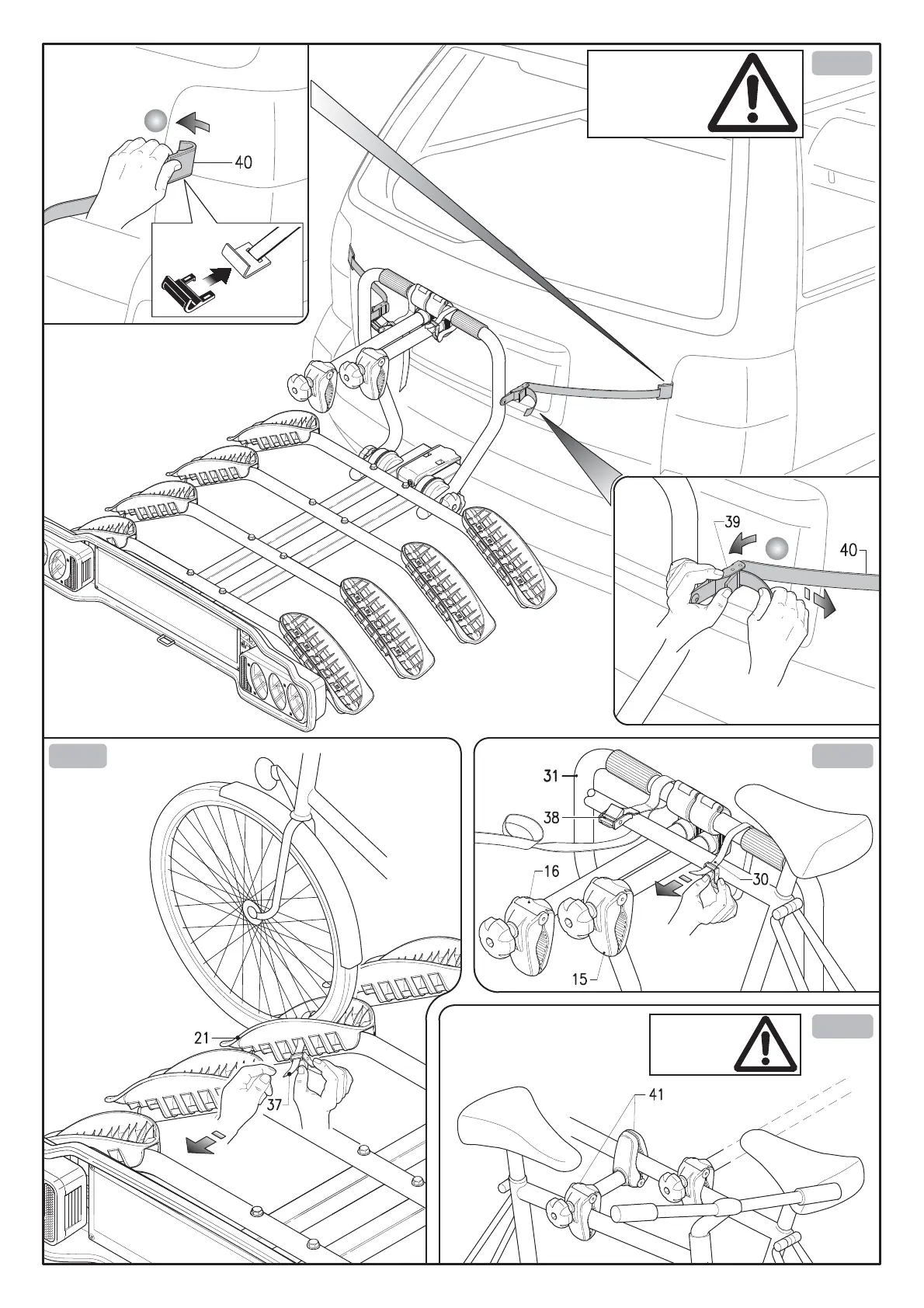 40

39

40

31

38

16

30

15

21

37

41