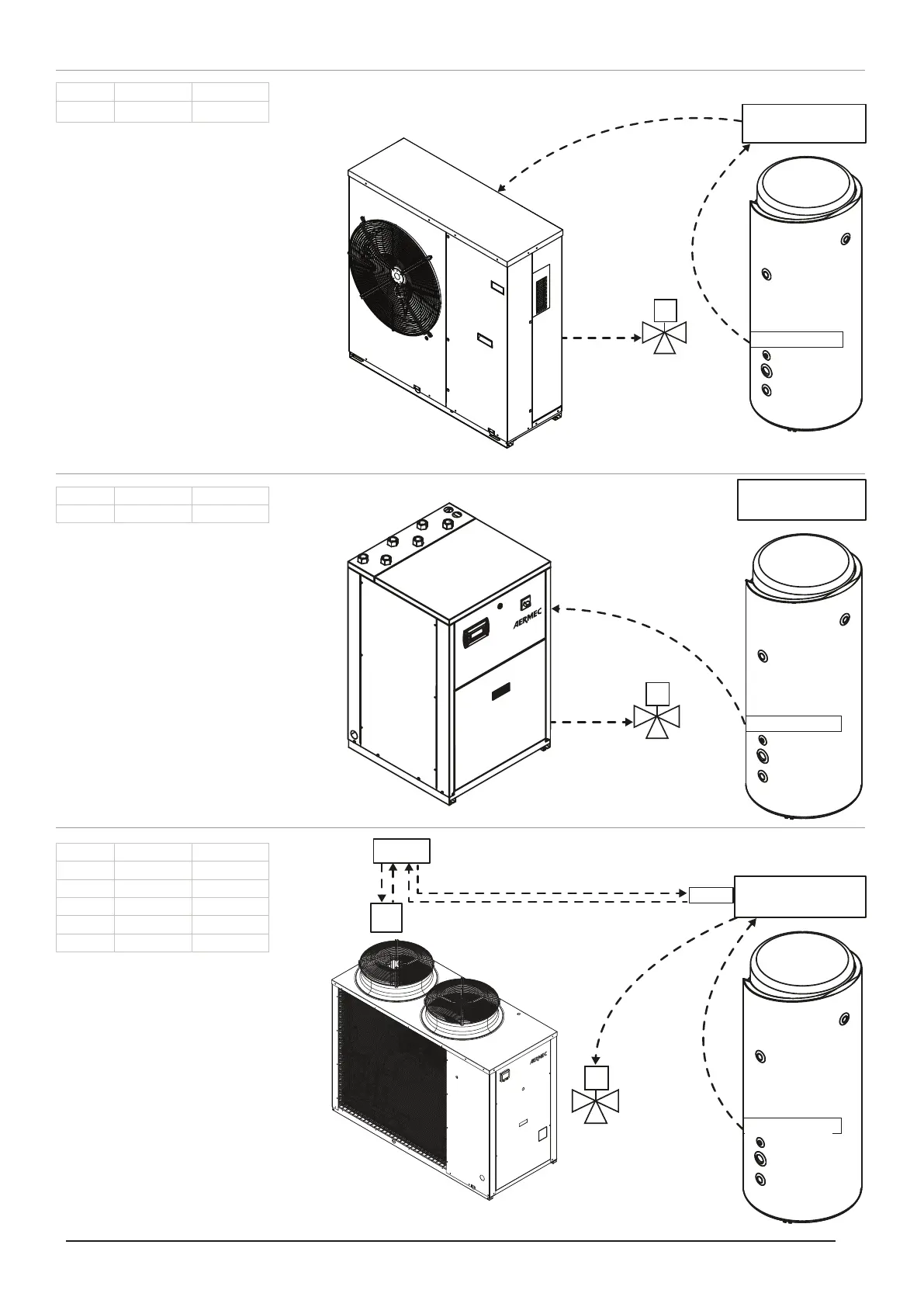 AERMEC

AERMEC