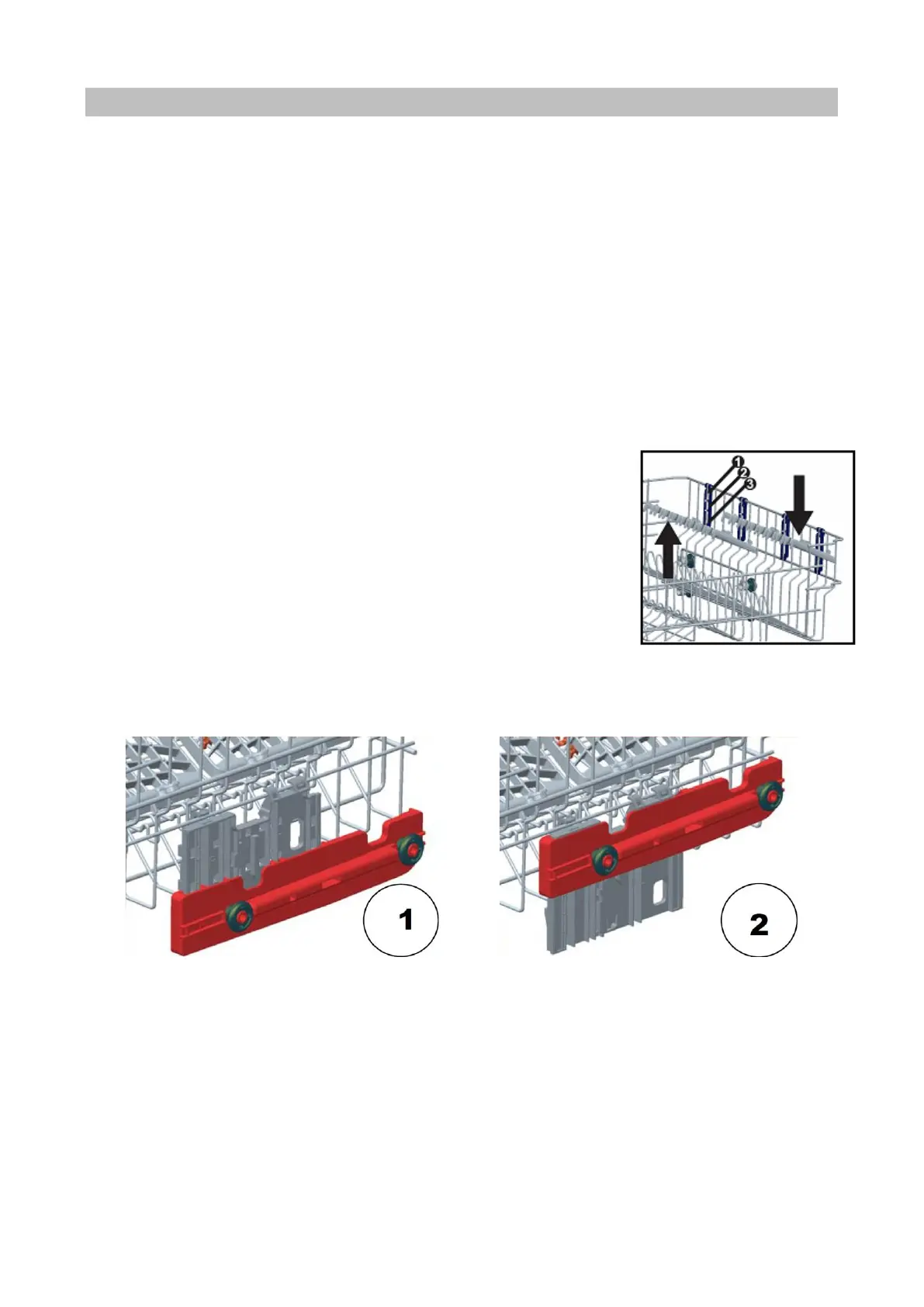 1
2
3

1

2