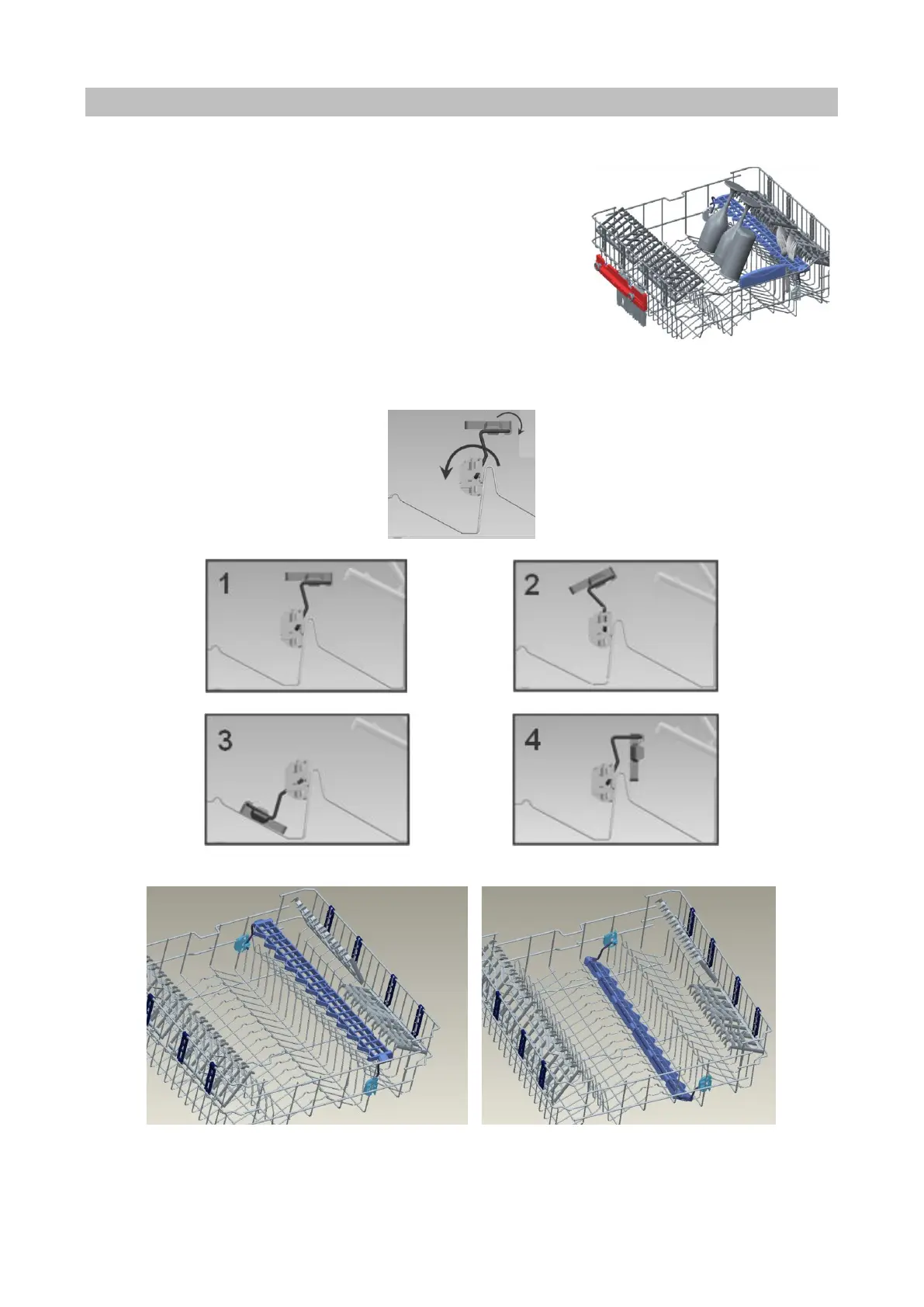 1

2

3

4