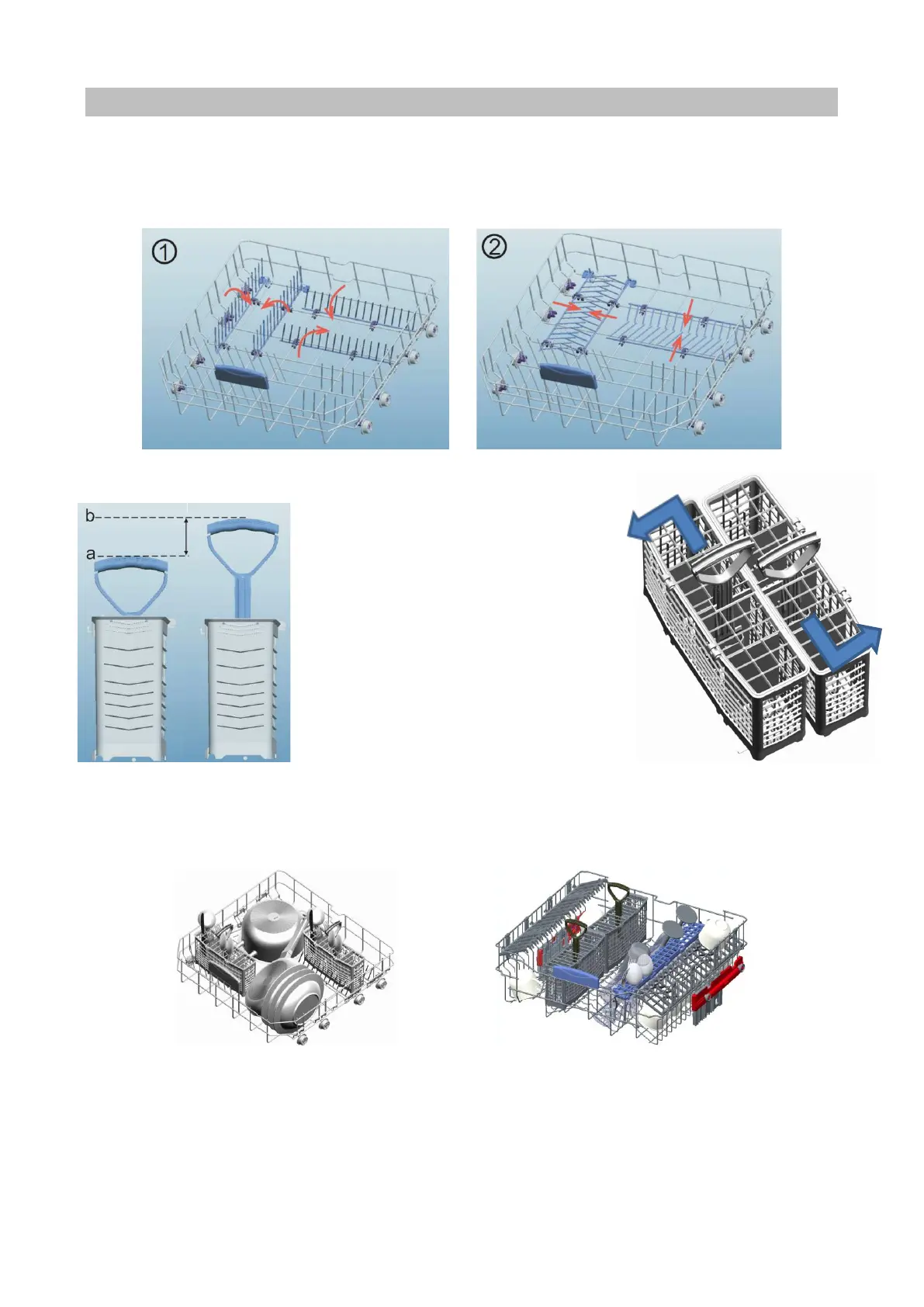 ①

②

b

a