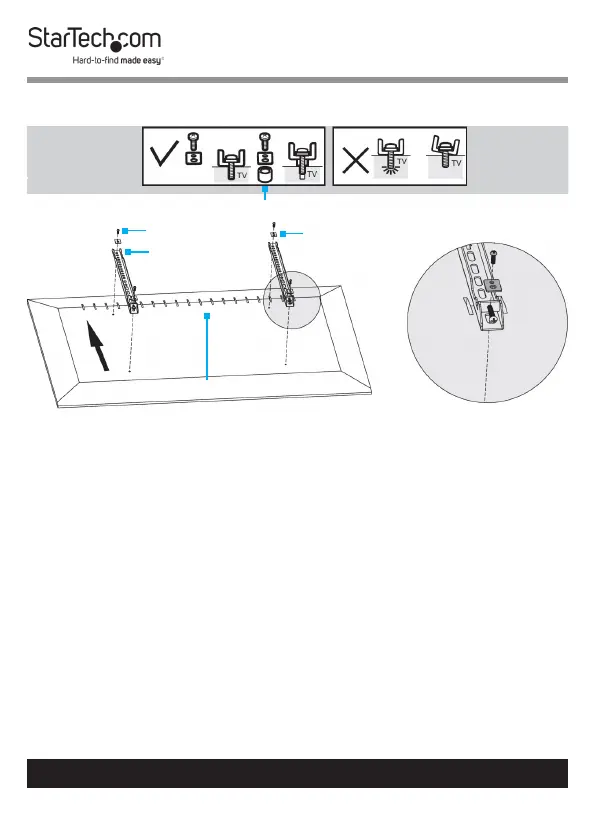 StarTech.com
Hard-to-find made easy®

TV
TV
TV
TV