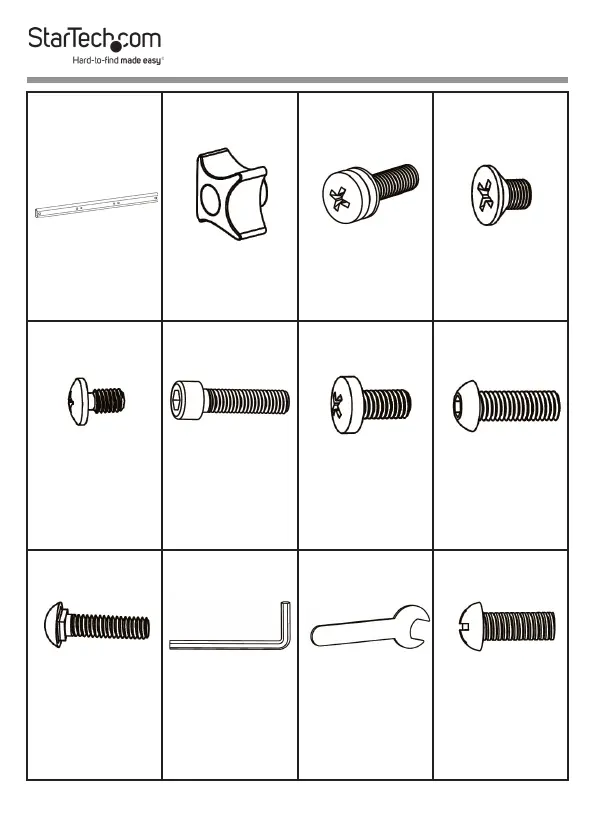 StarTech.com
Hard-to-find made easy®