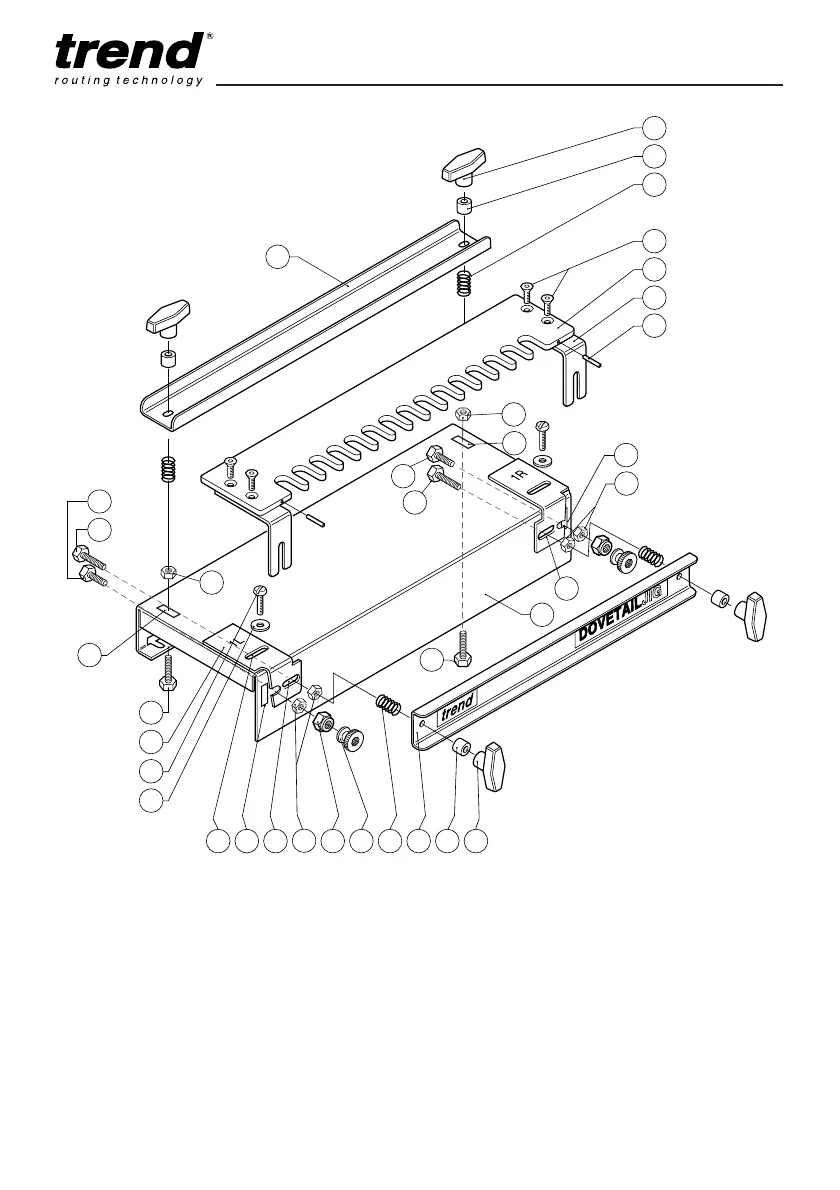 trend®
routing technology

1R

DOVETAIL JIG

trend