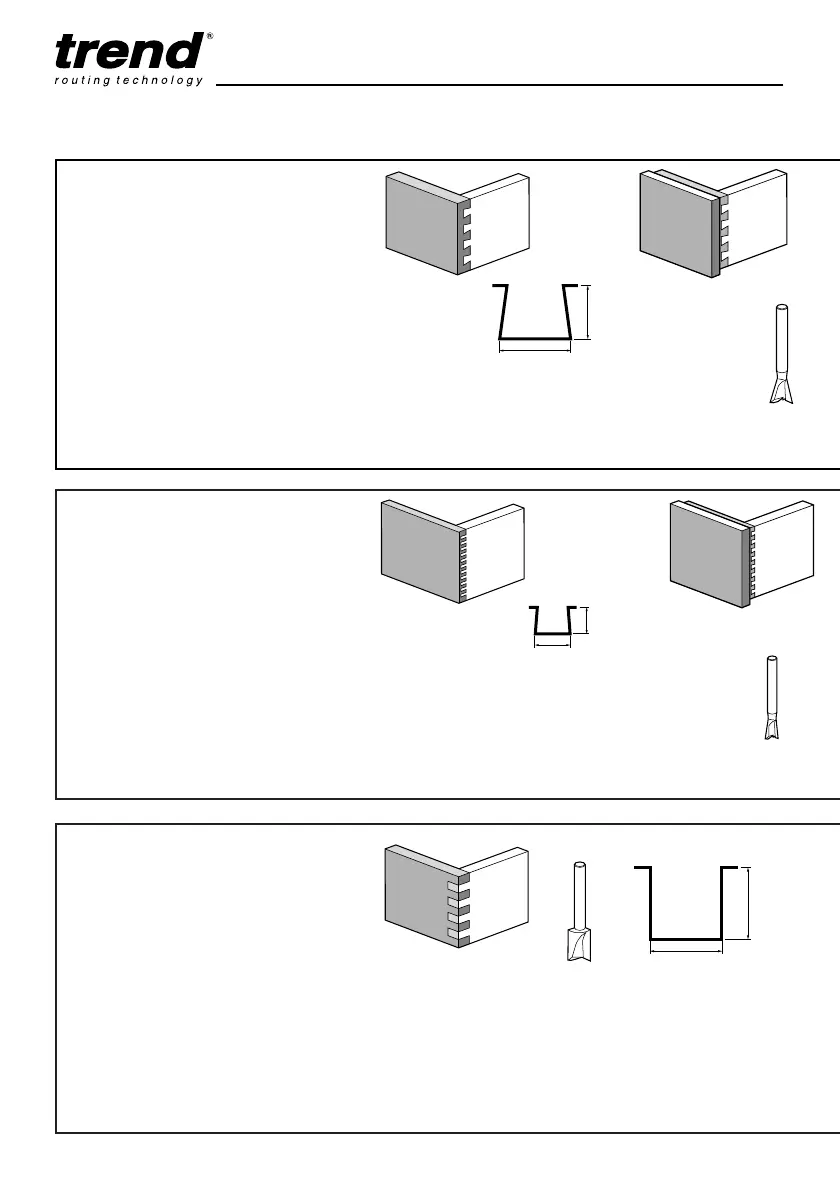 trend®
routing technology