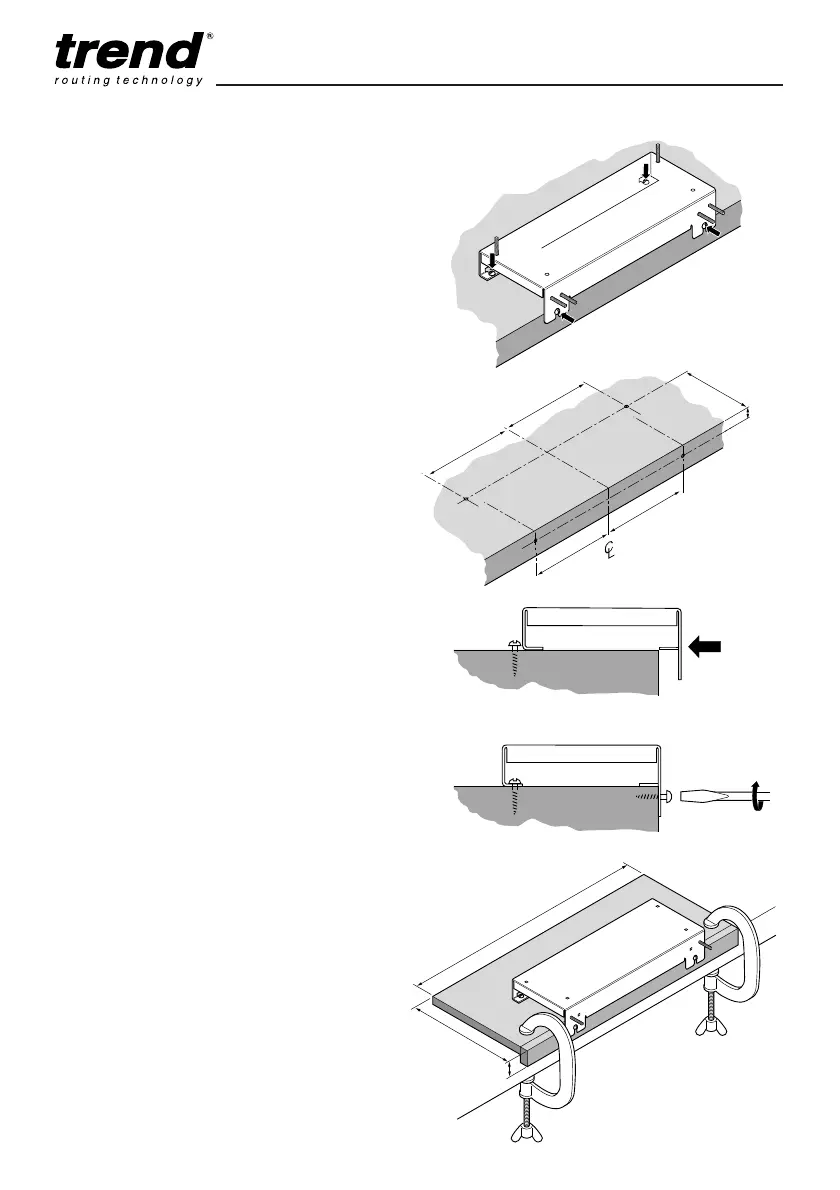 trend®
routing technology

℄