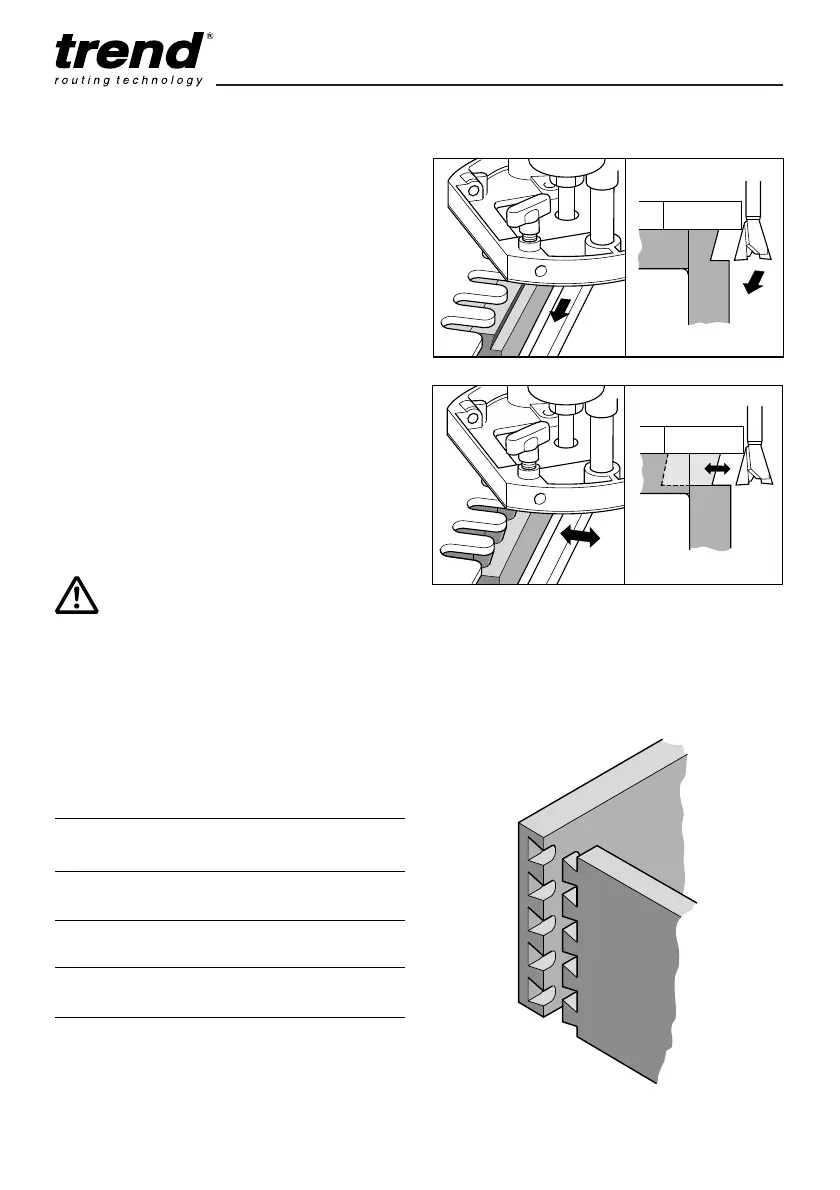 trend®
routing technology