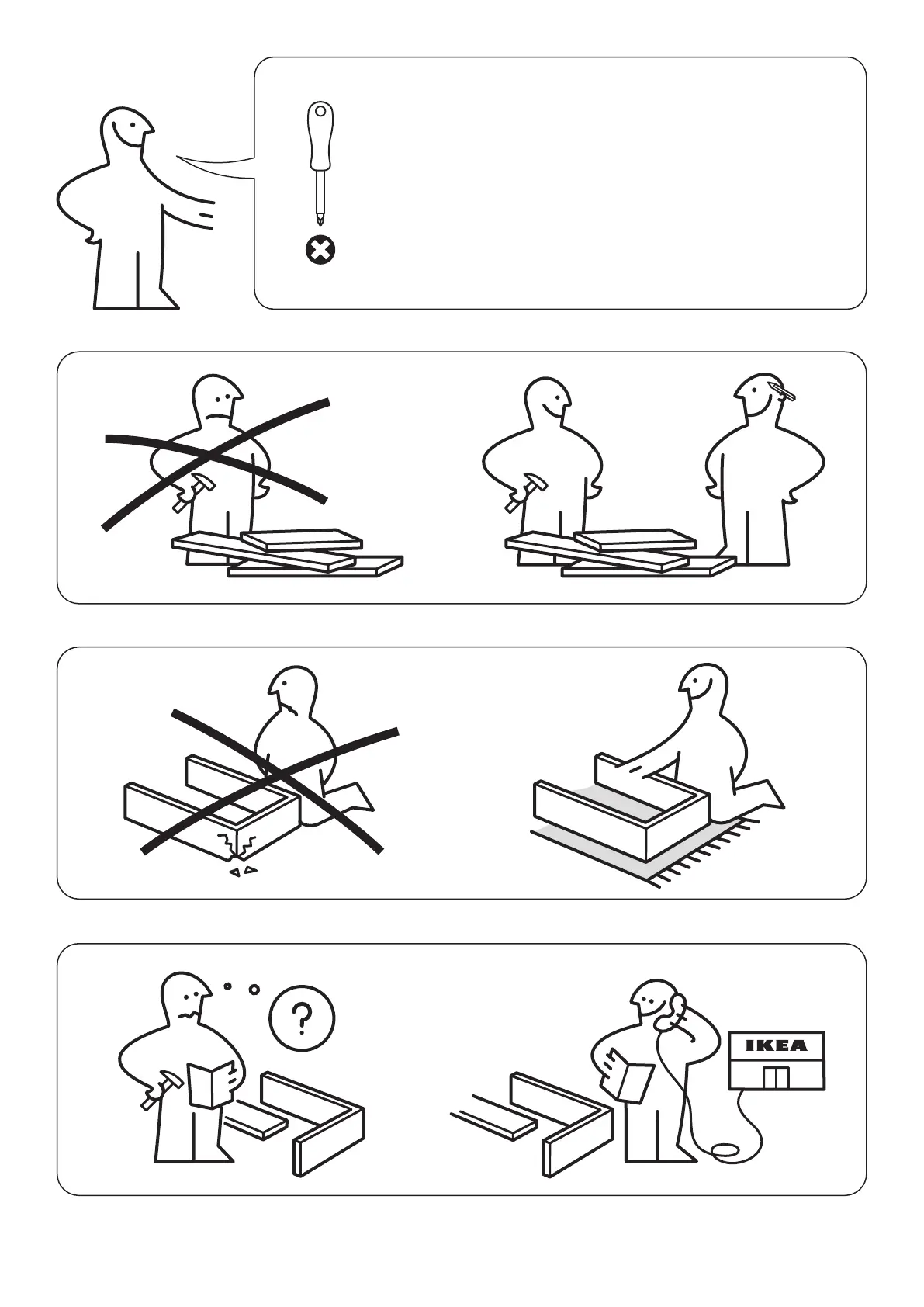 ?

IKEA