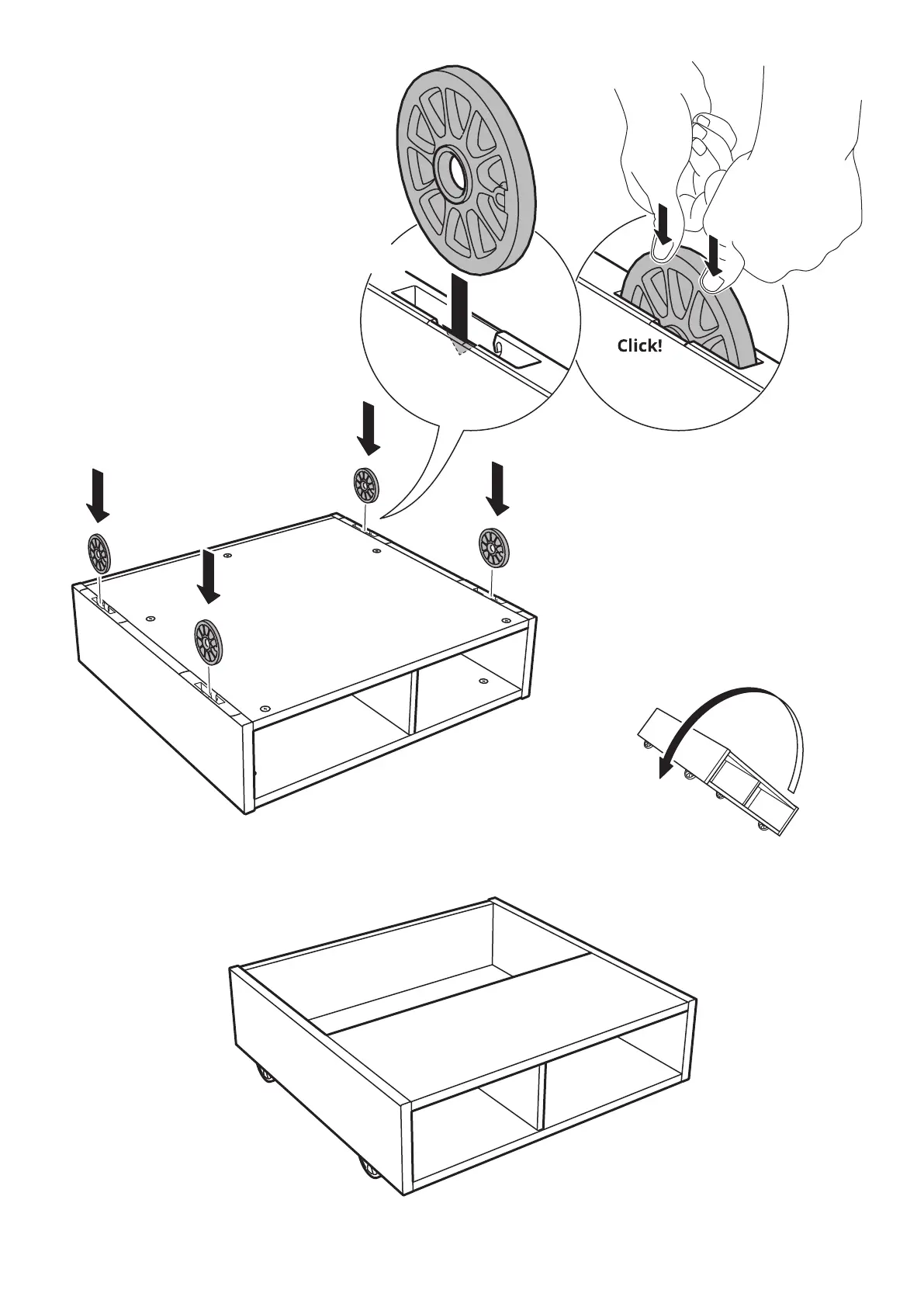 Click!