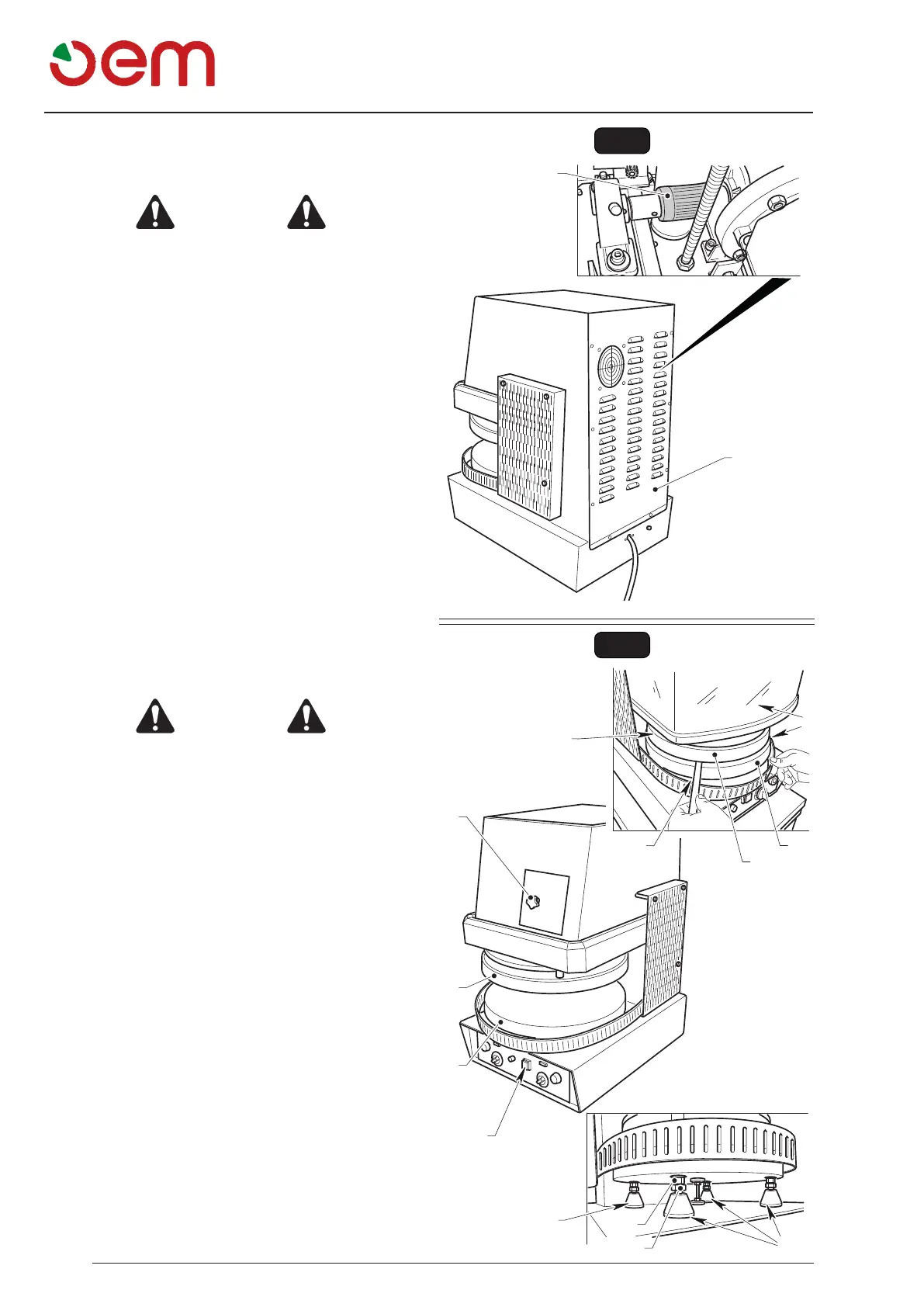 oem