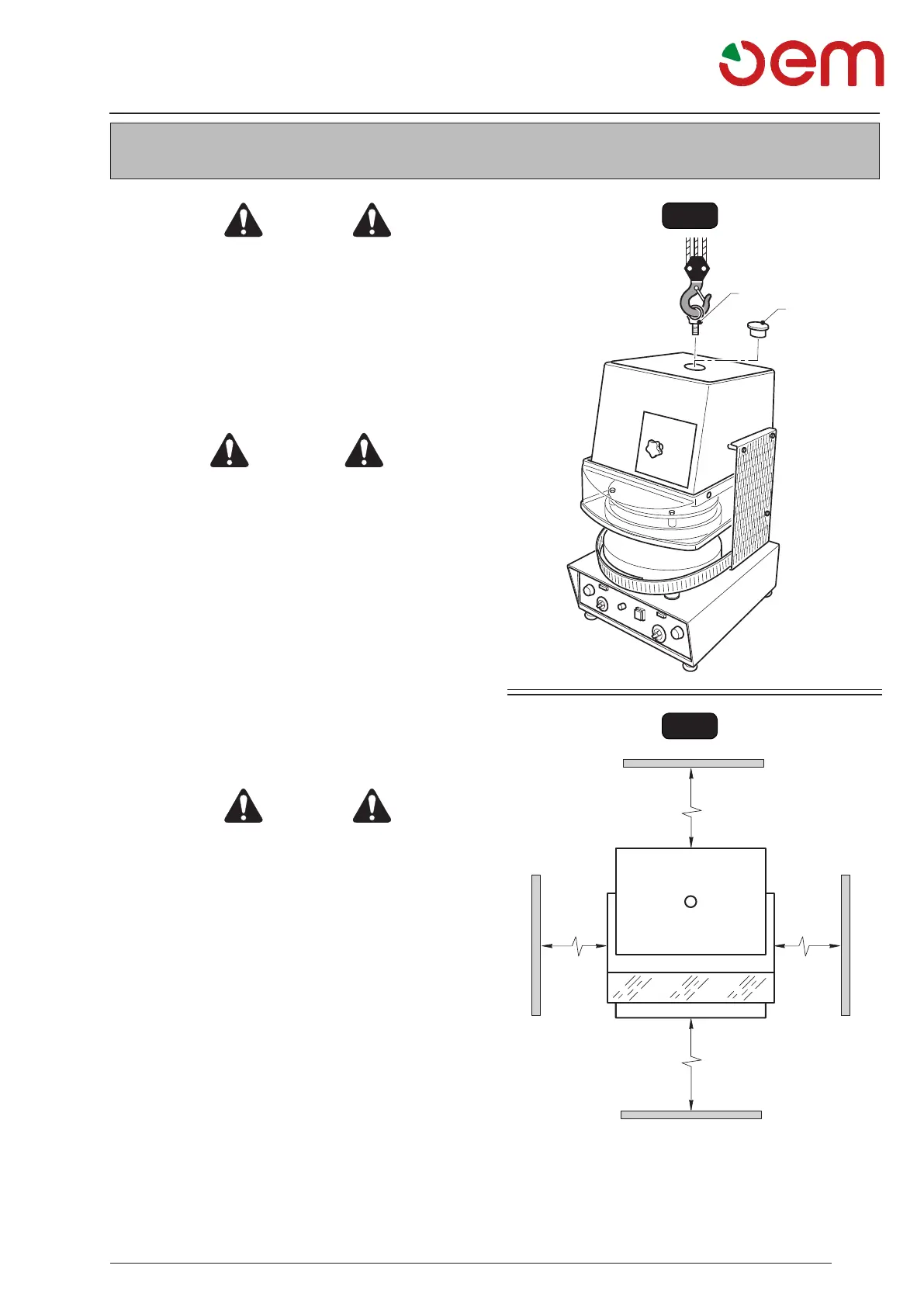 oem