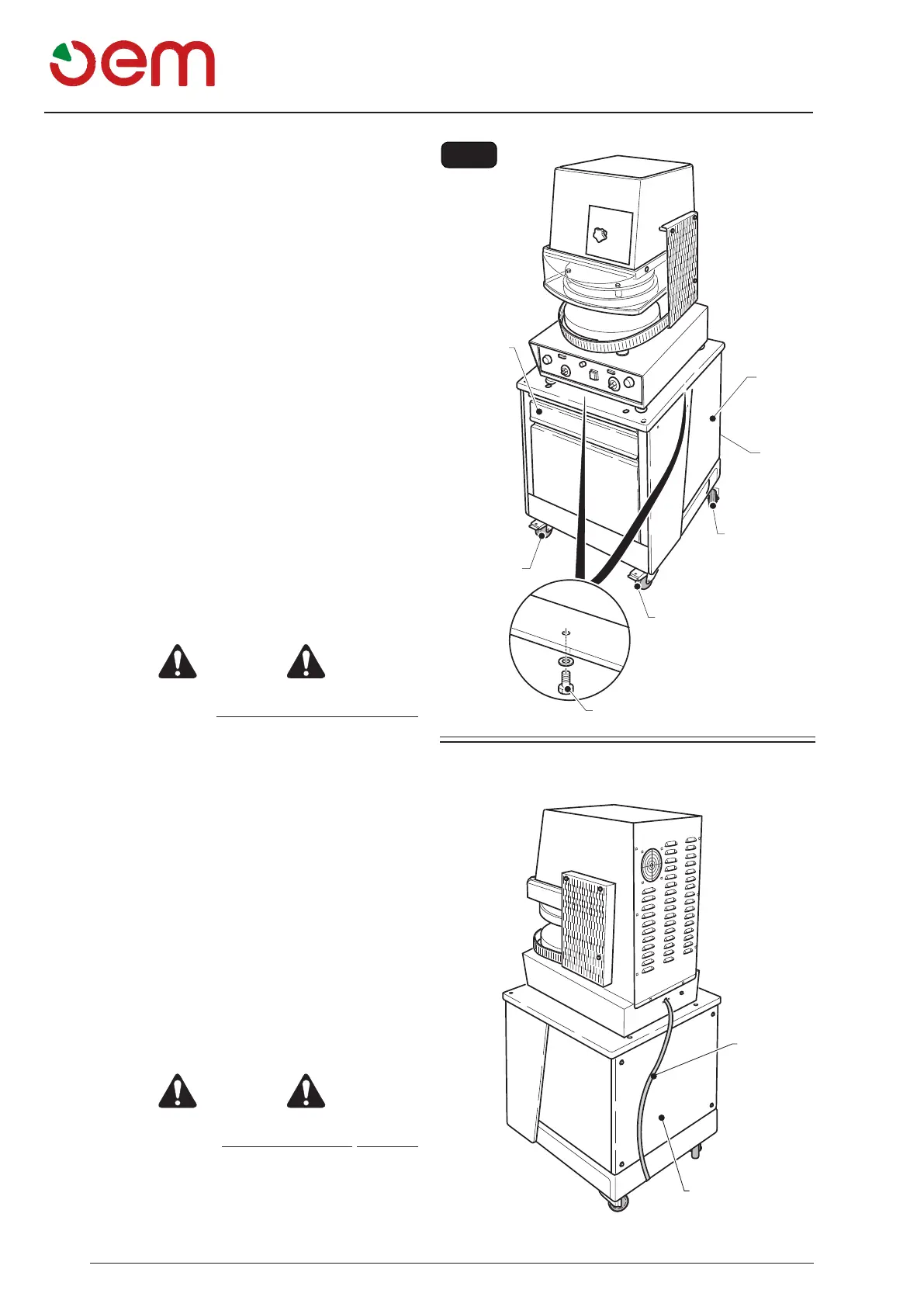 oem