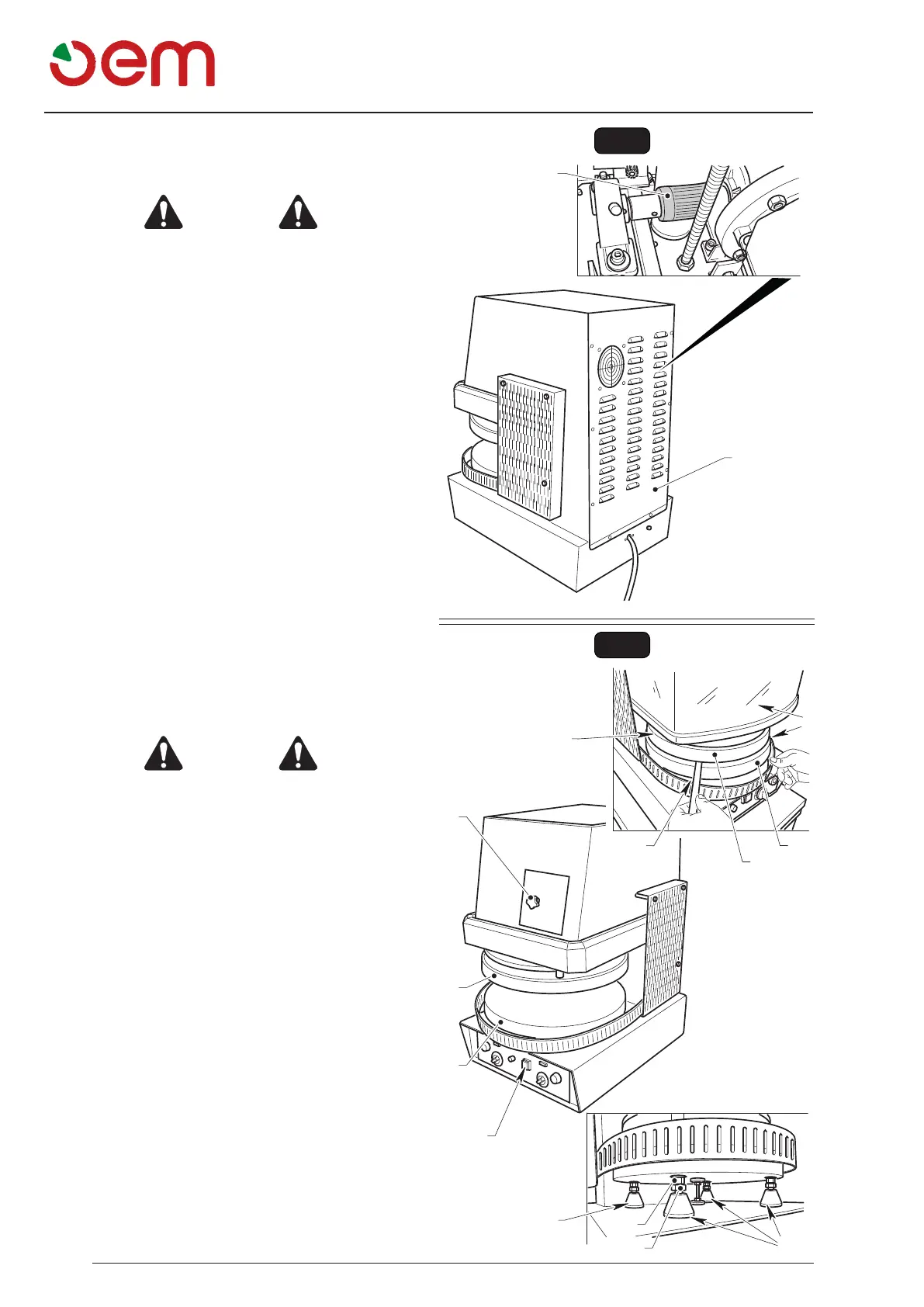 oem