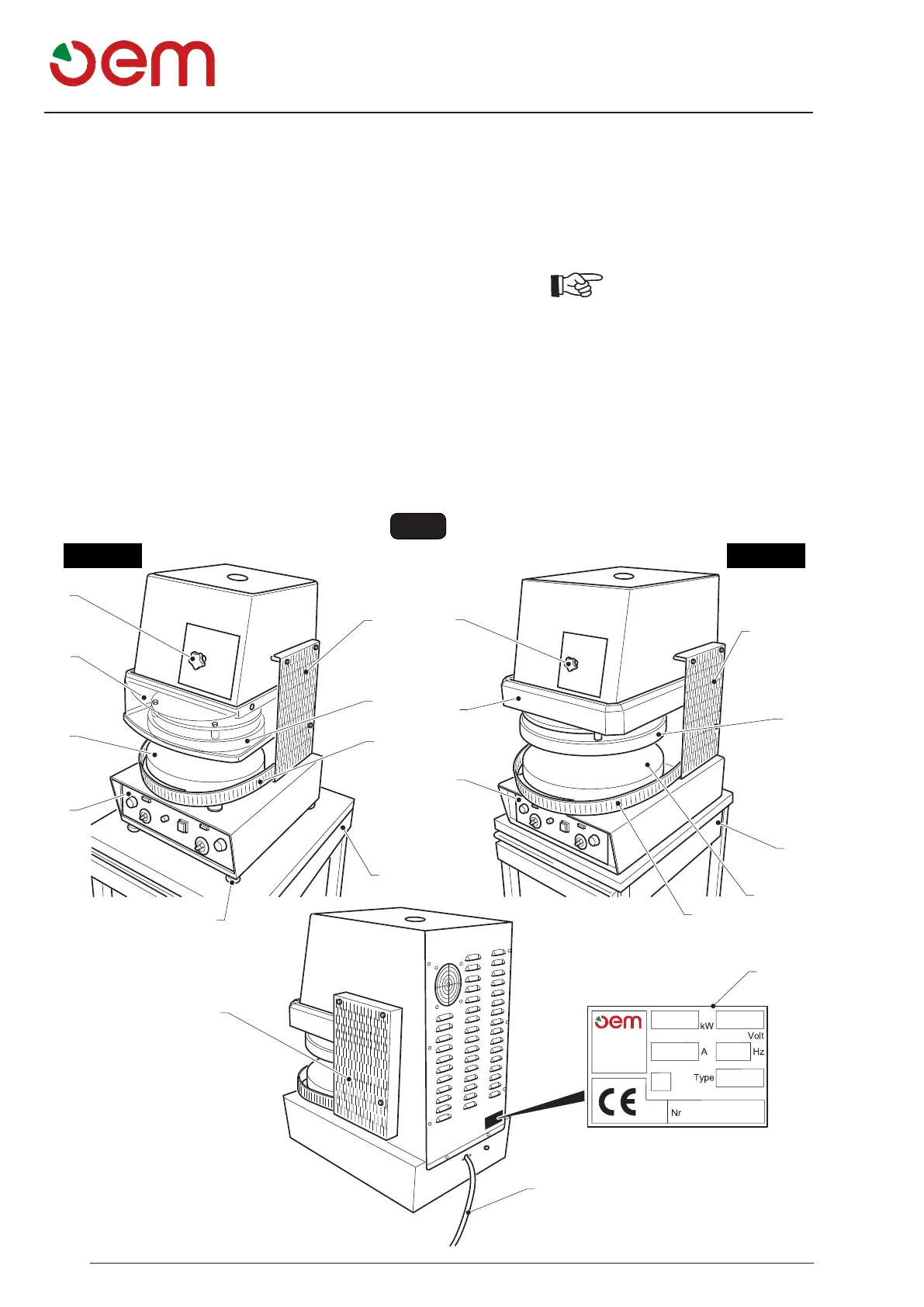 oem

oem
kW
Volt
A
Hz
Type
CE
Nr