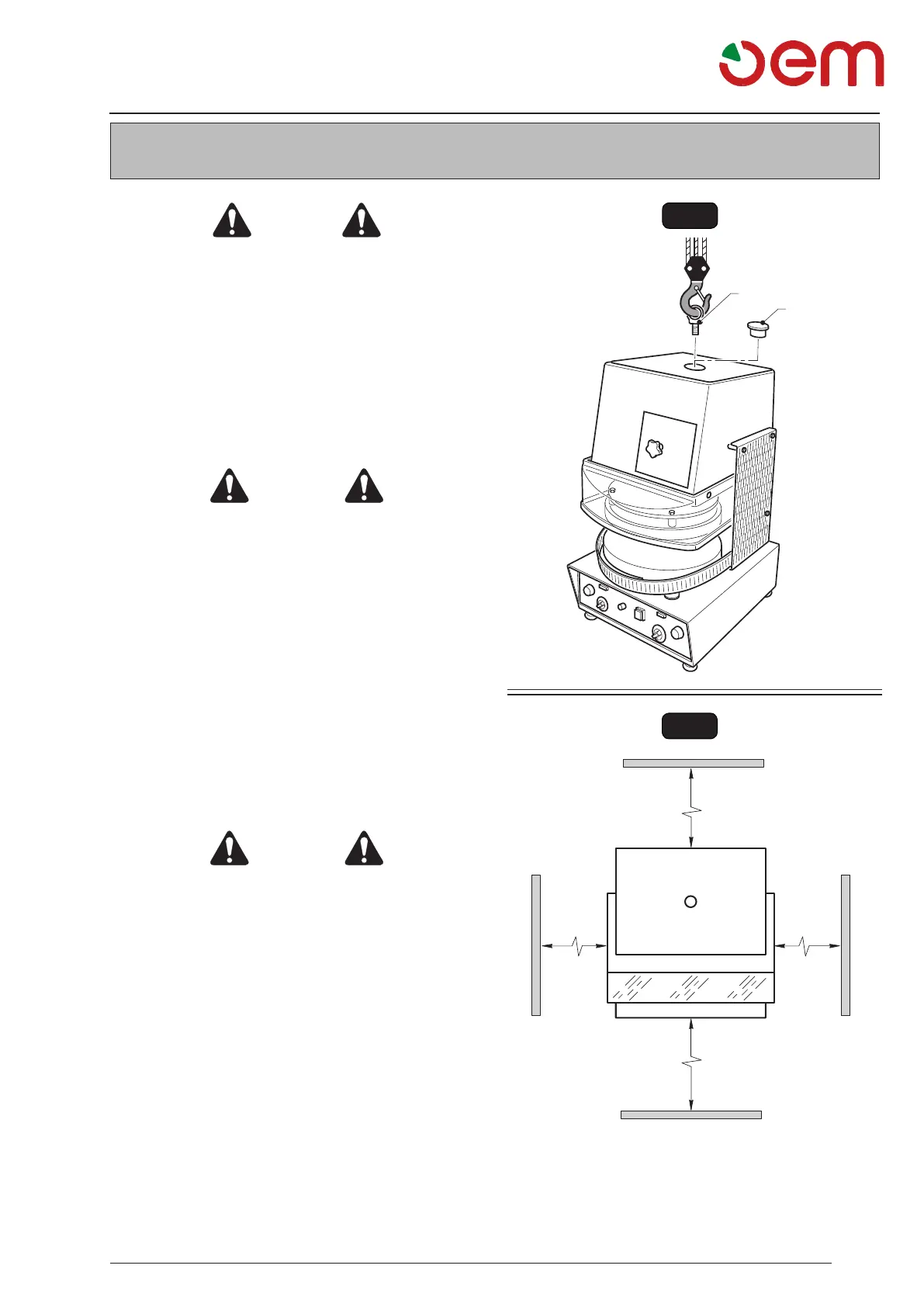 oem