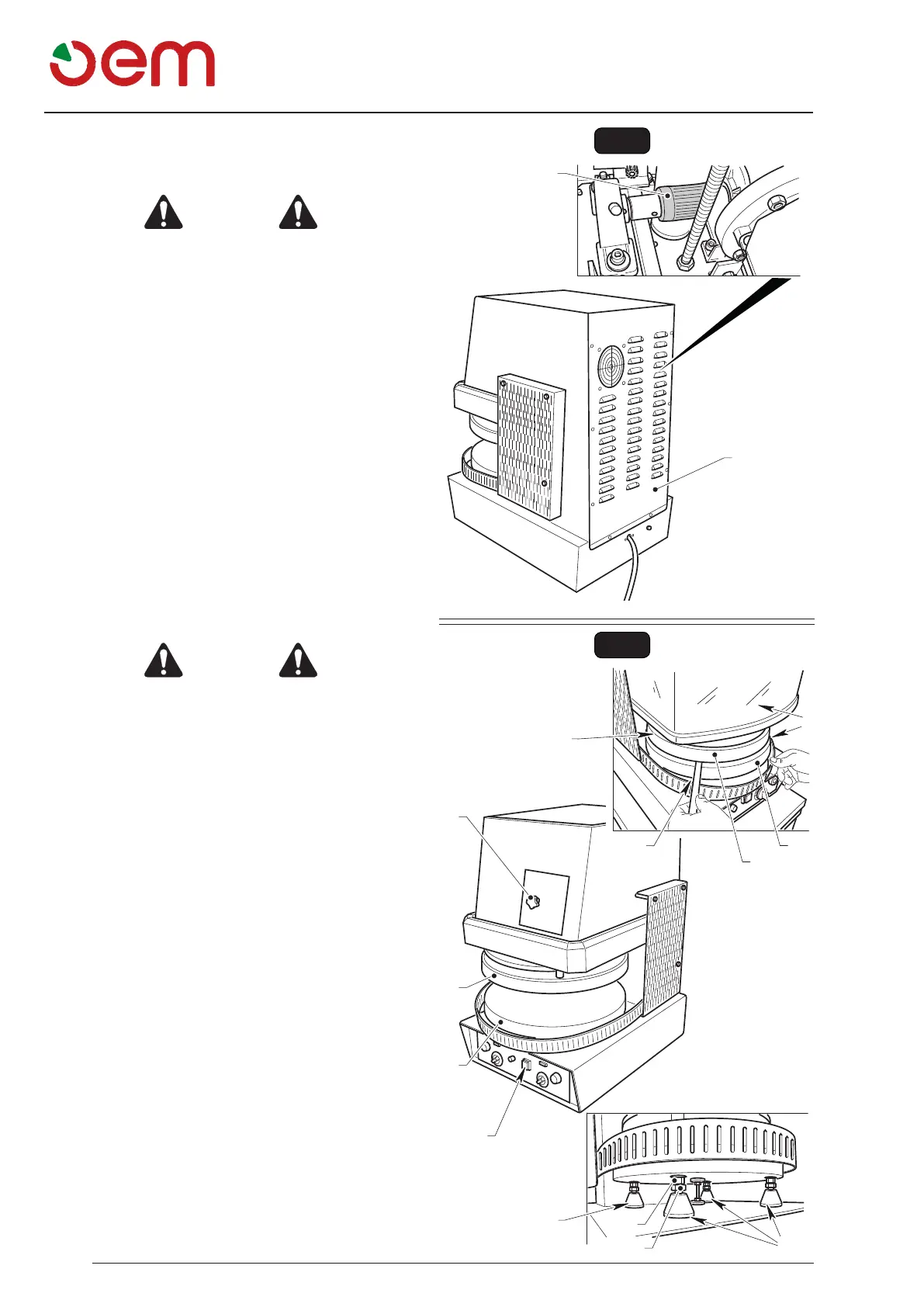 oem