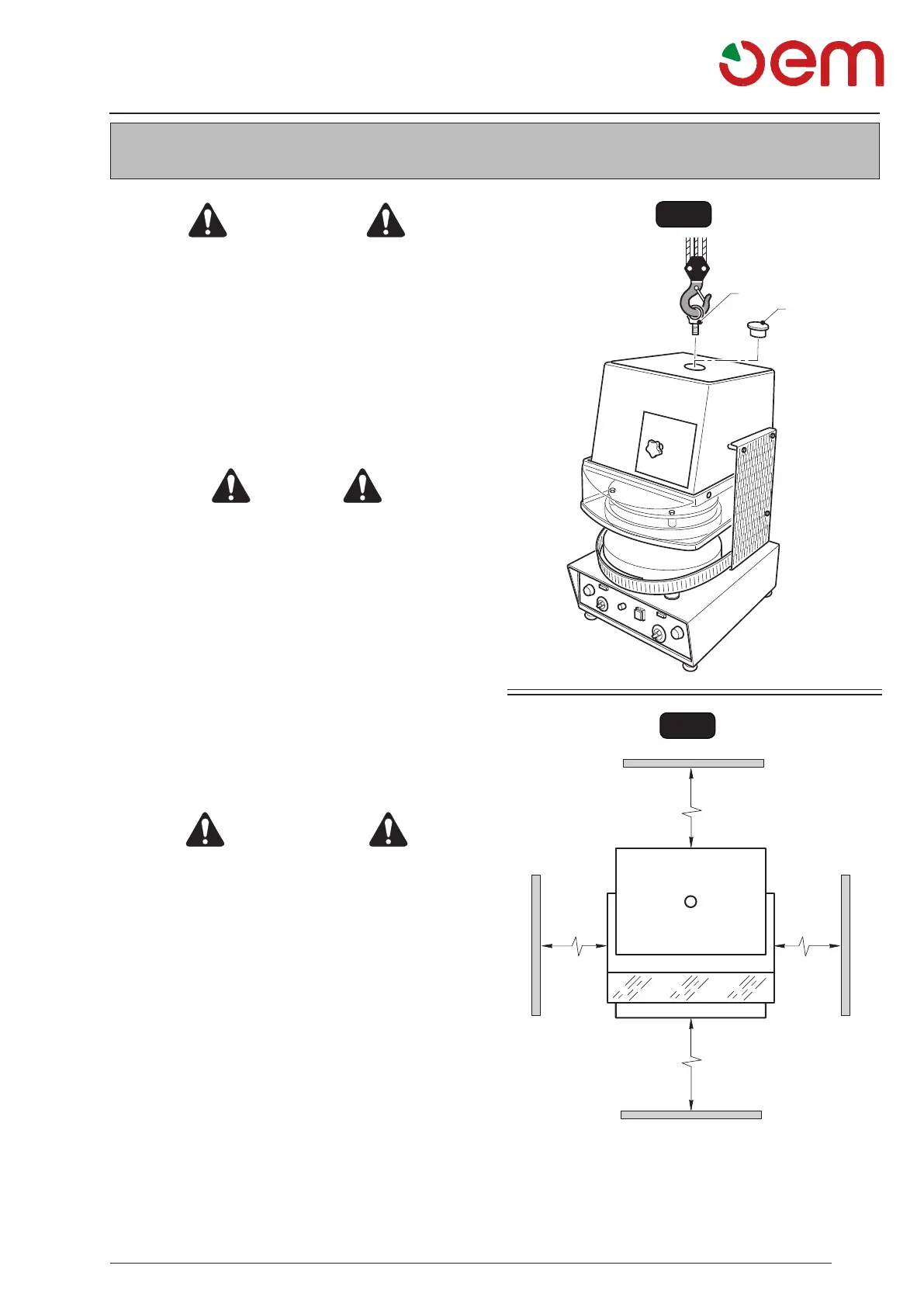 oem