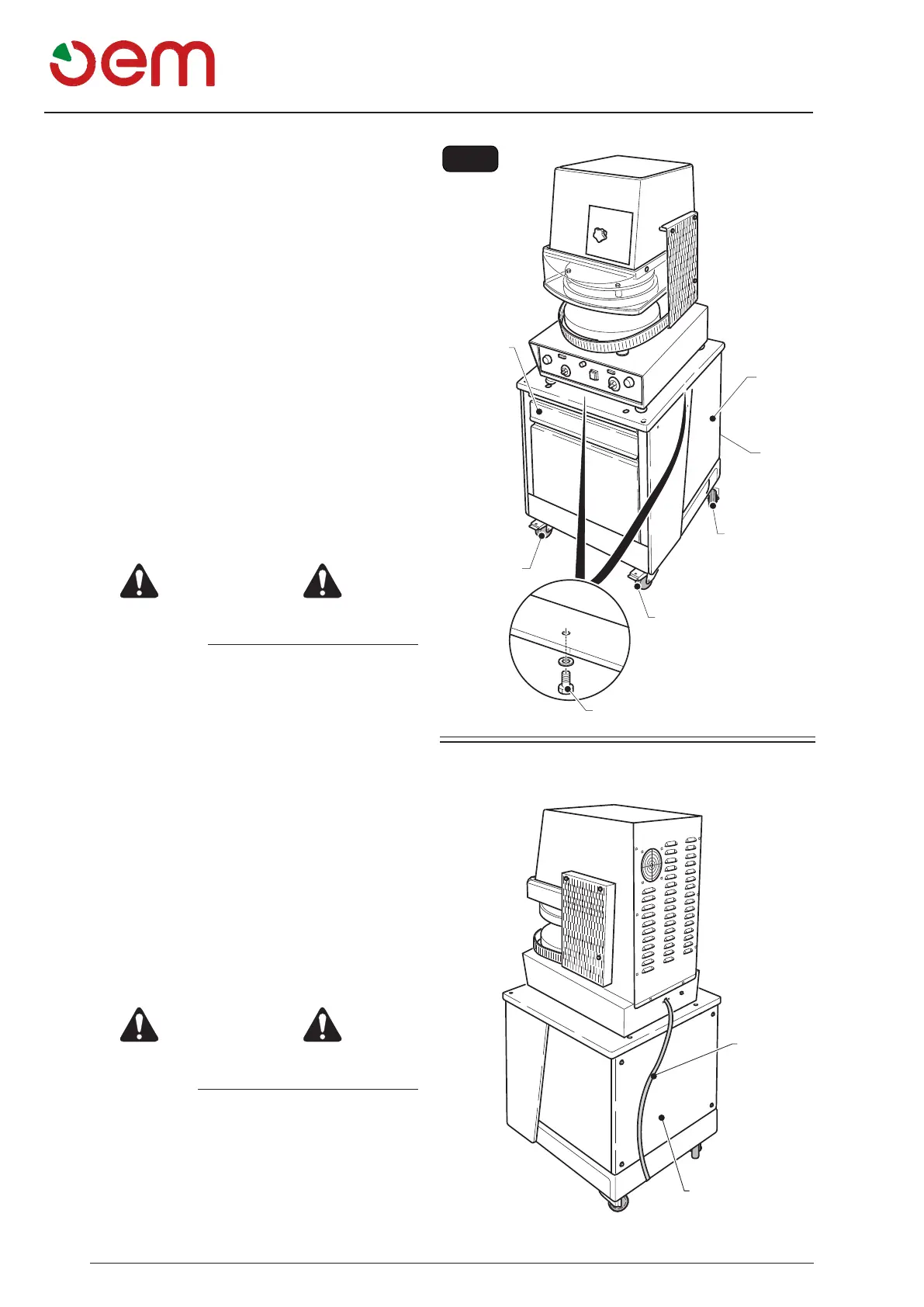 oem