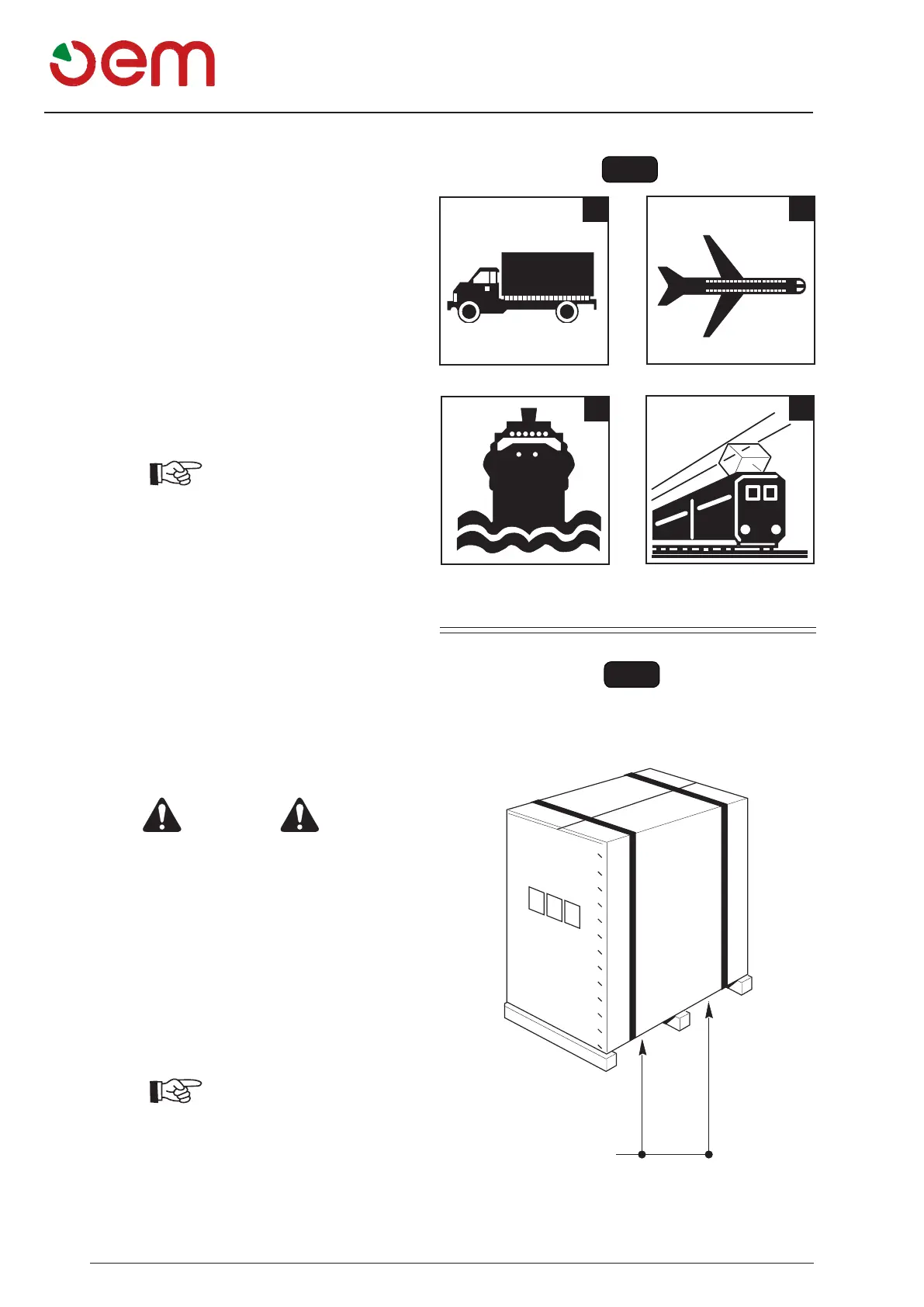 oem