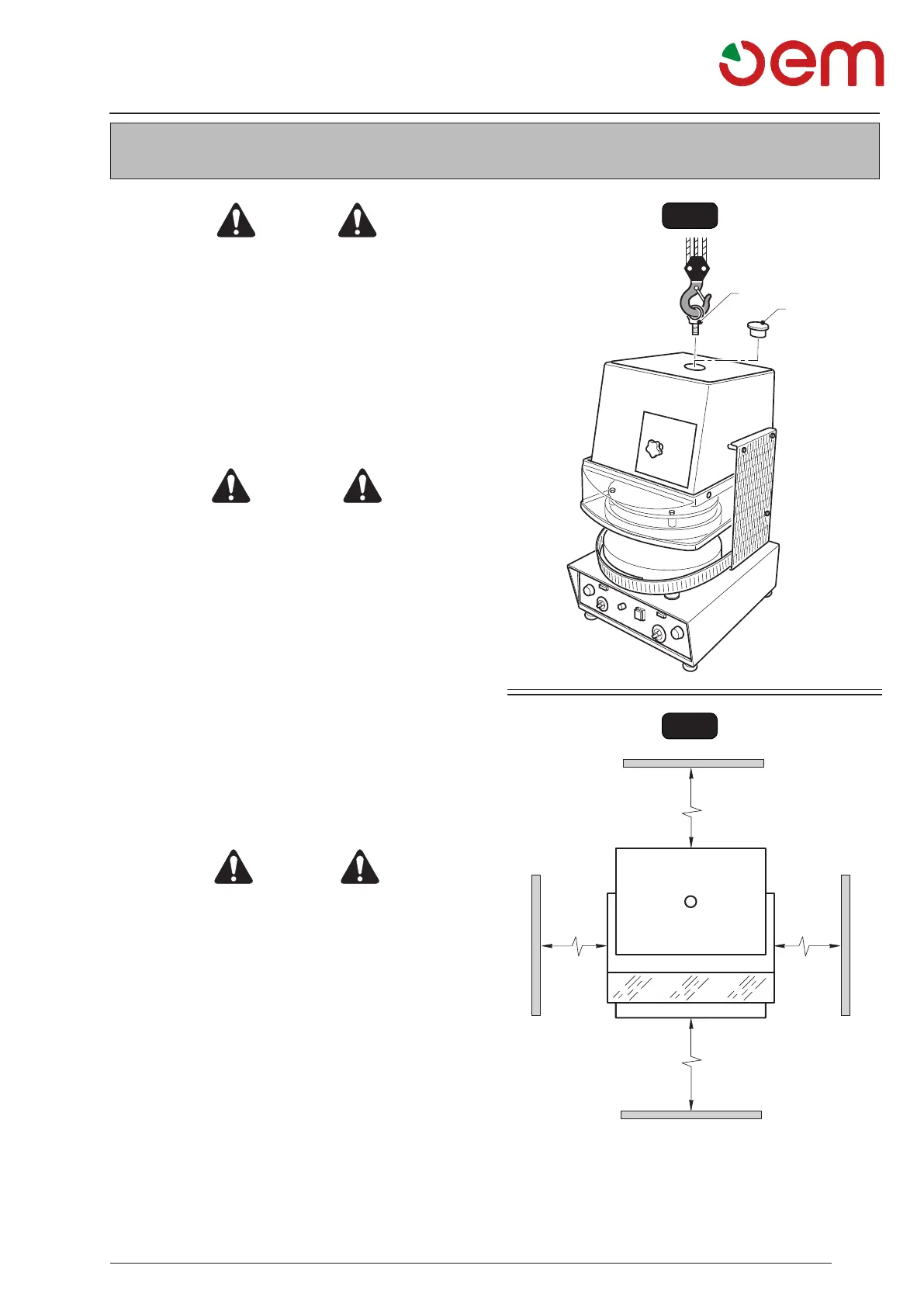 oem