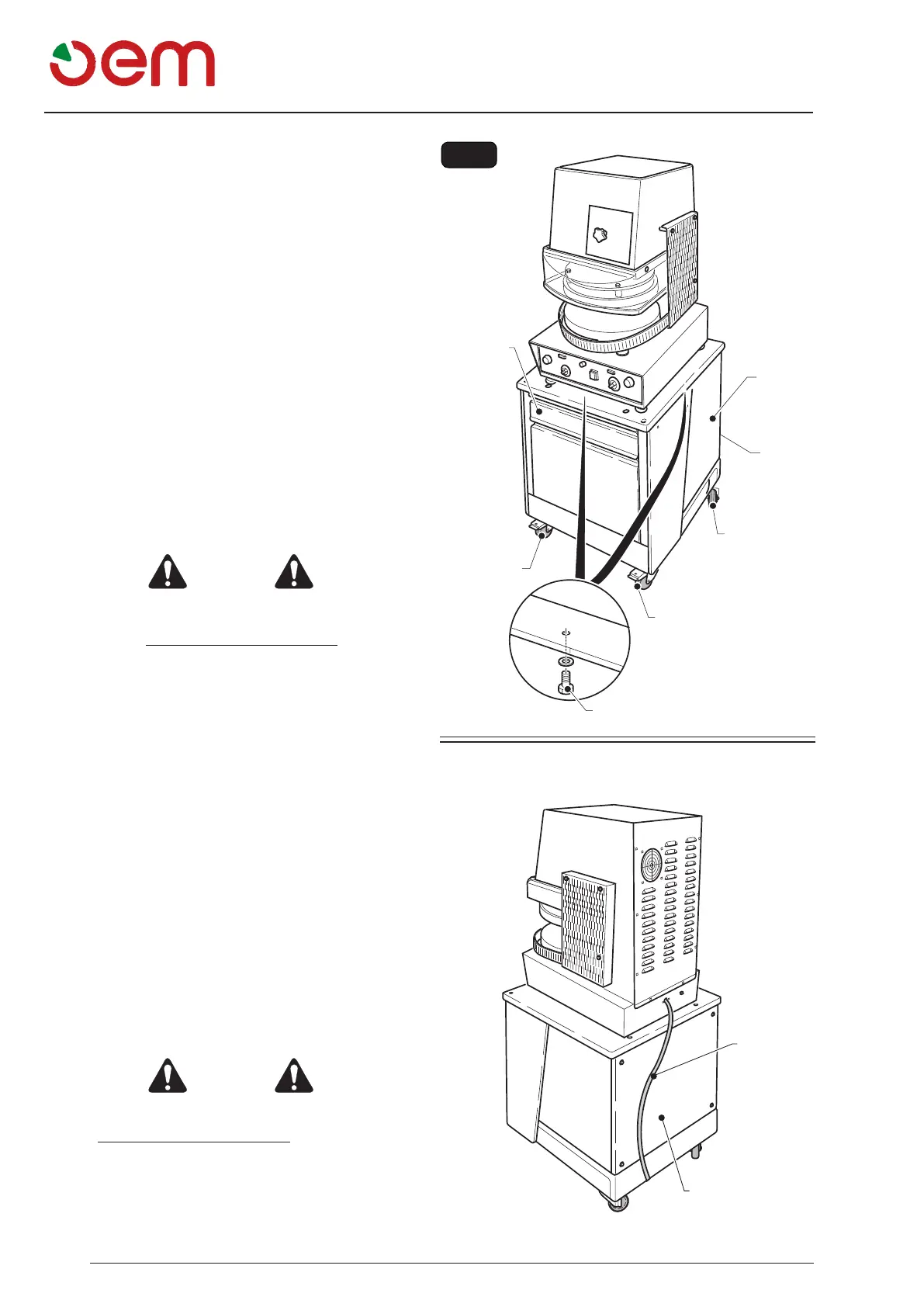 oem