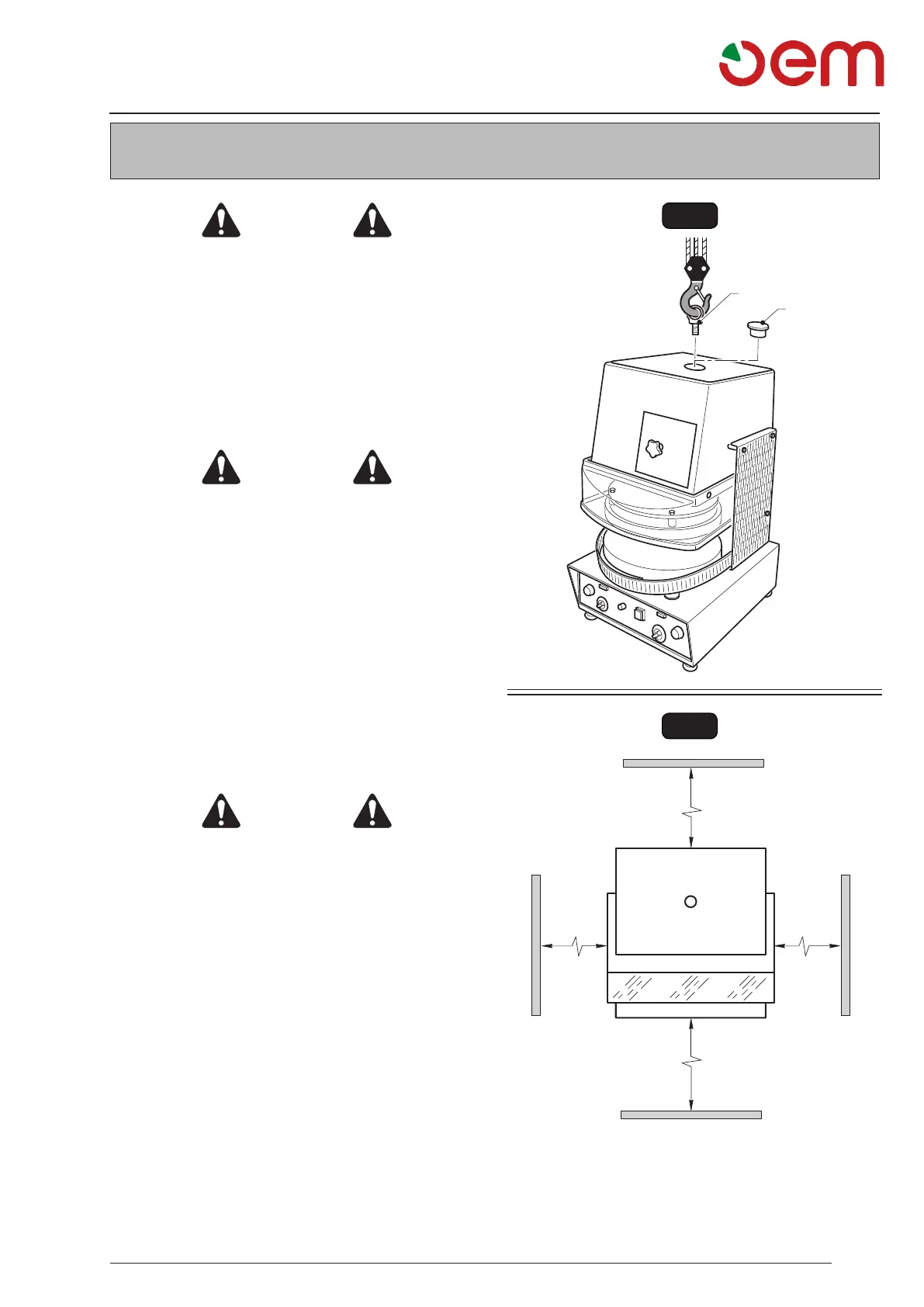 oem