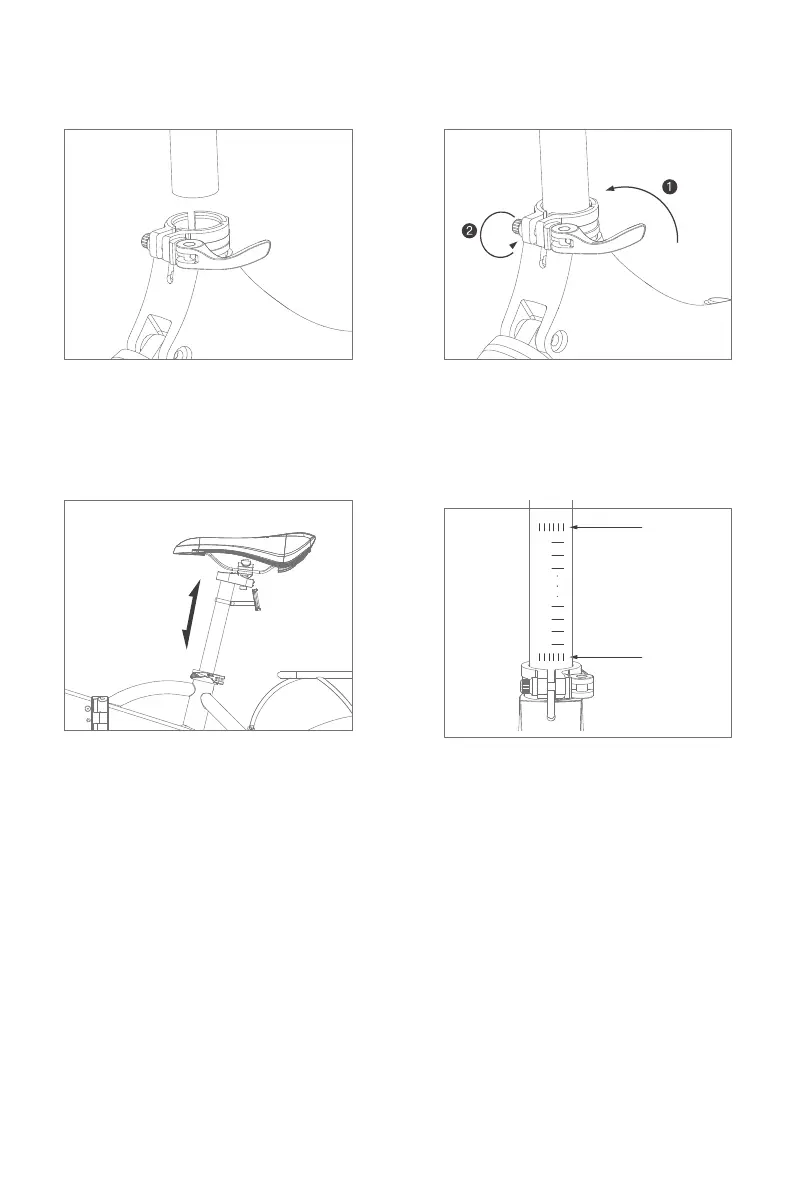 1

2