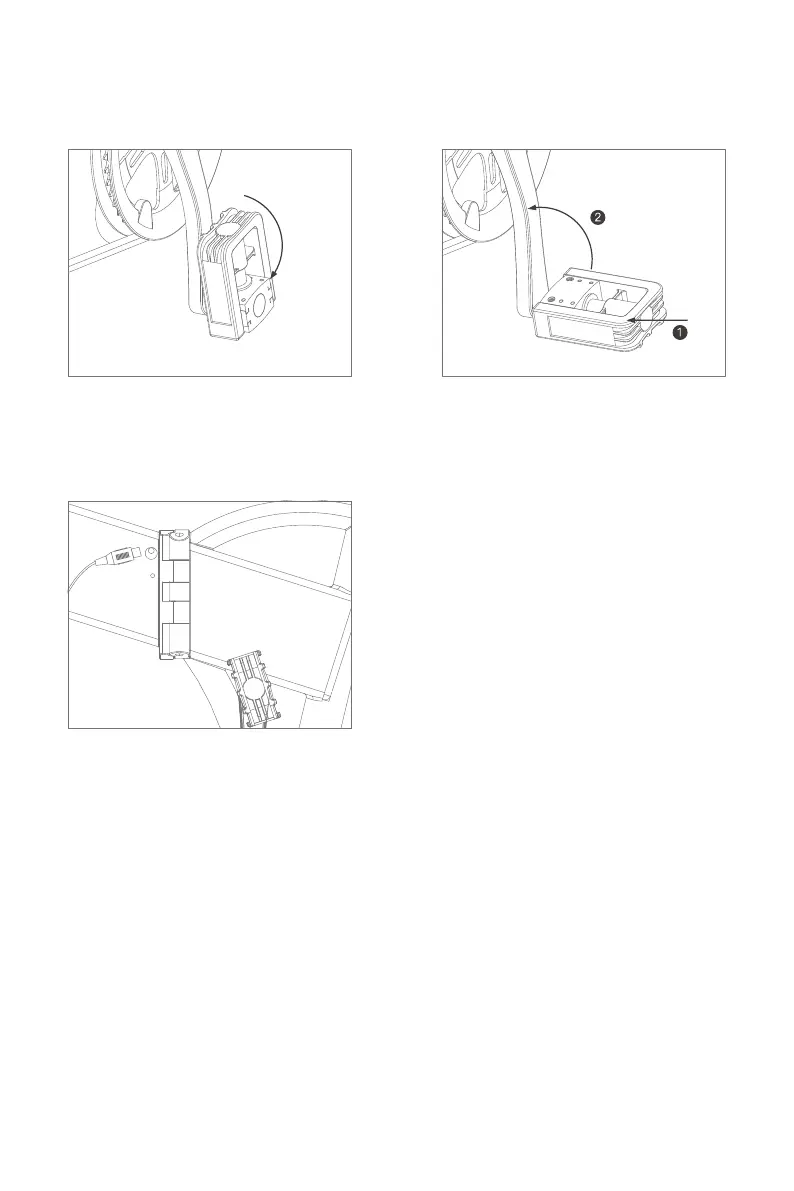 2

1