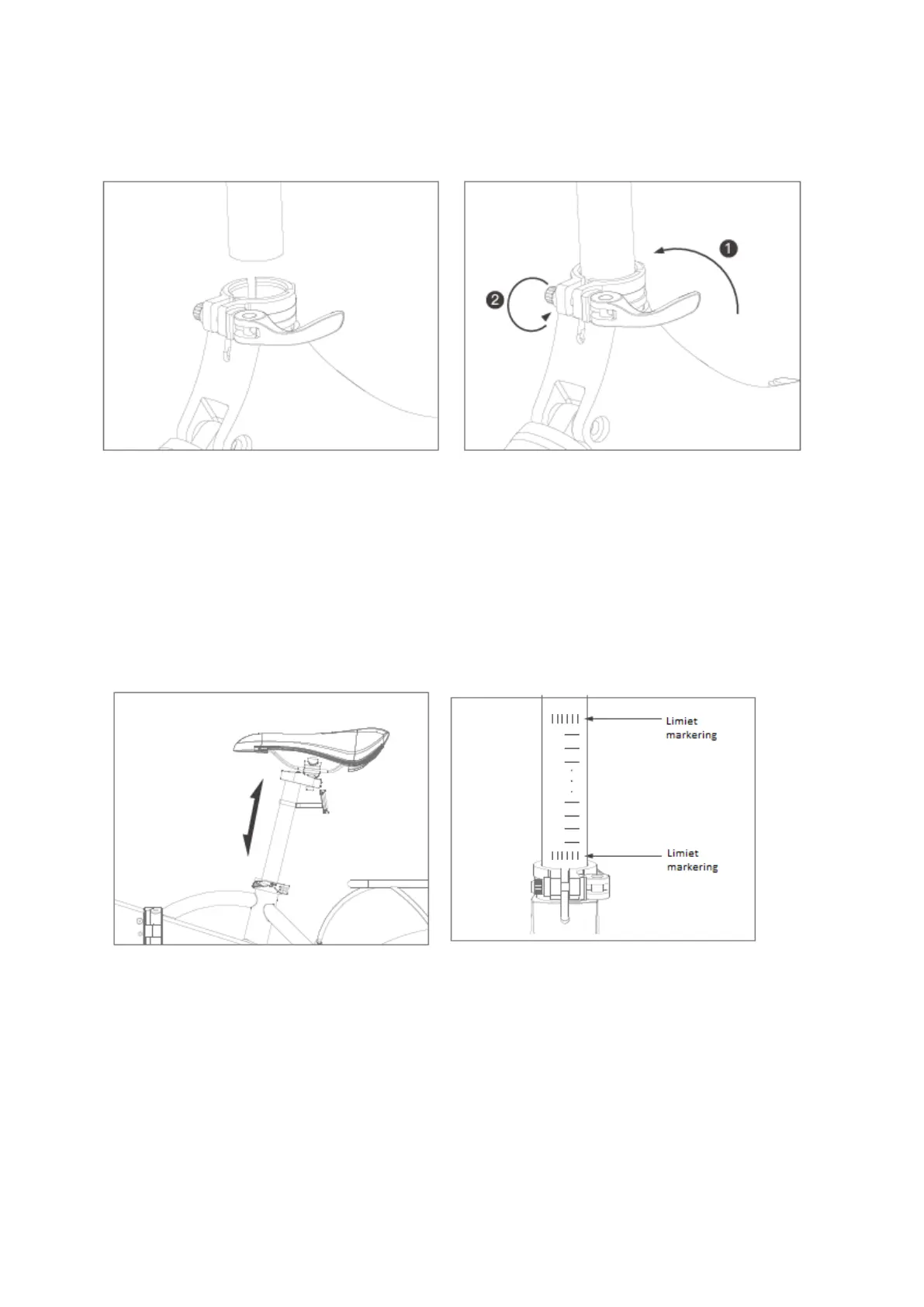 1

2

Limiet markering

Limiet markering