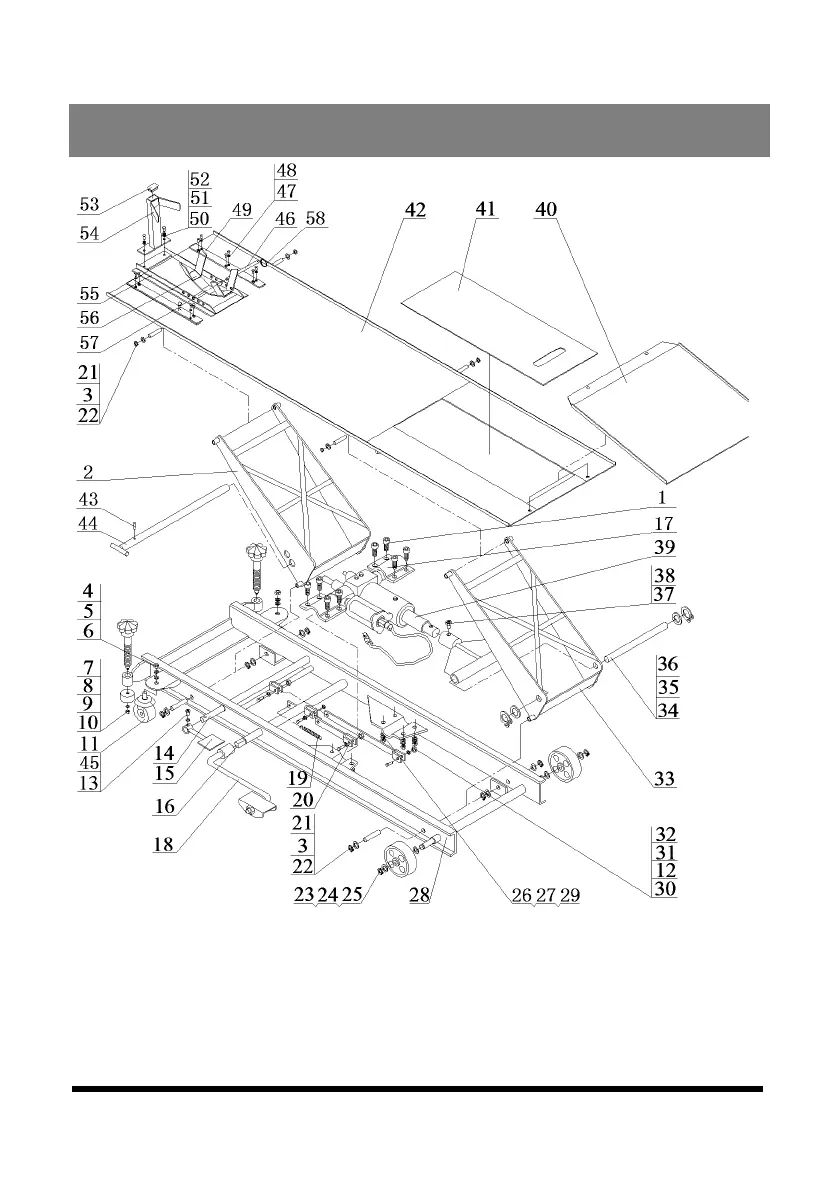 53
54
52
51
50
49
48
47
46
58
42
41
40
55
56
57
21
3
22
2
43
44
1
17
39
38
37
4
5
6
7
8
9
10
11
45
13
14
15
16
18
19
20
21
3
22
36
35
34
33
32
31
12
30
23 24 25
28
26 27 29