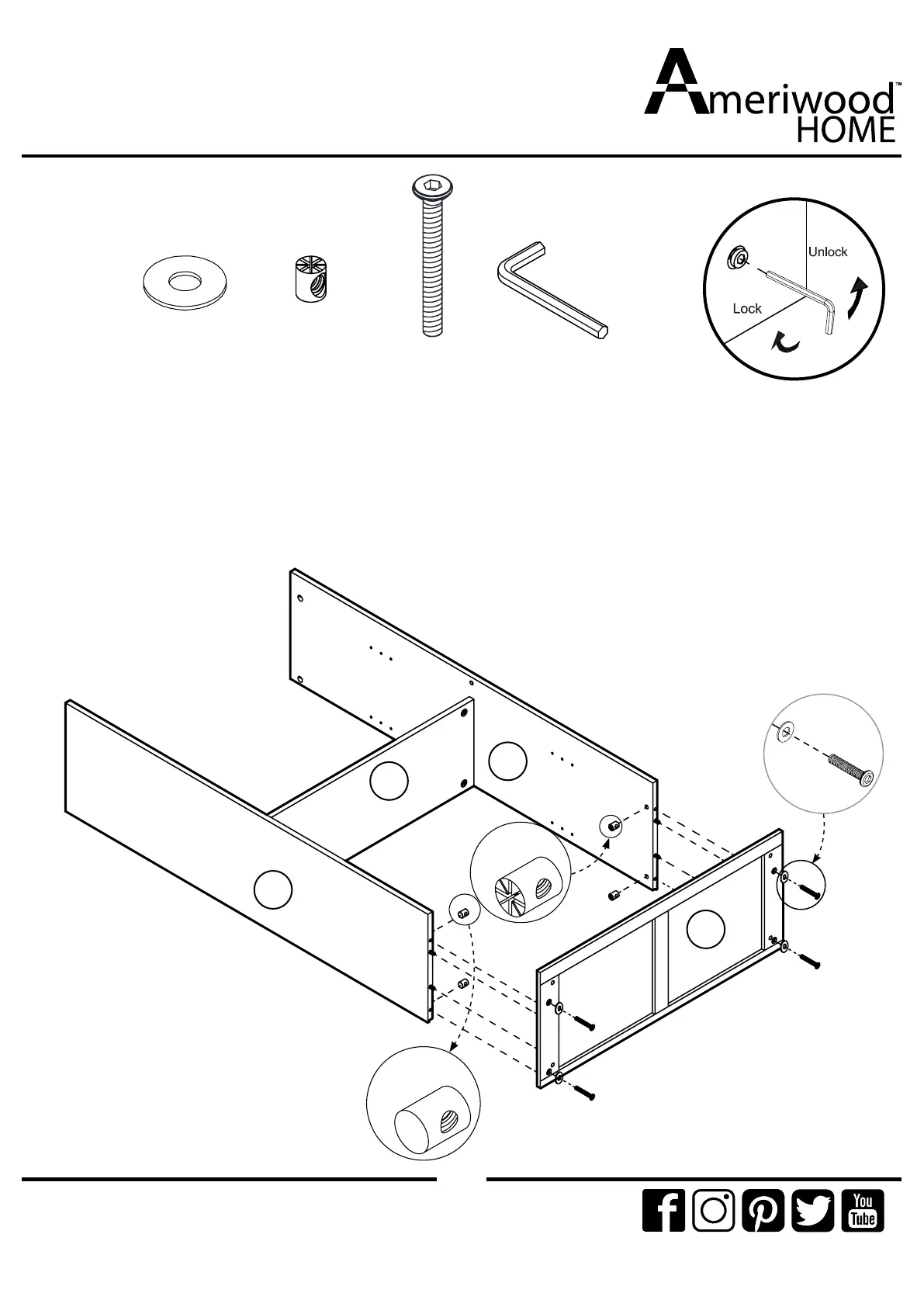 Ameriwood™
HOME

Unlock

Lock

You
Tube