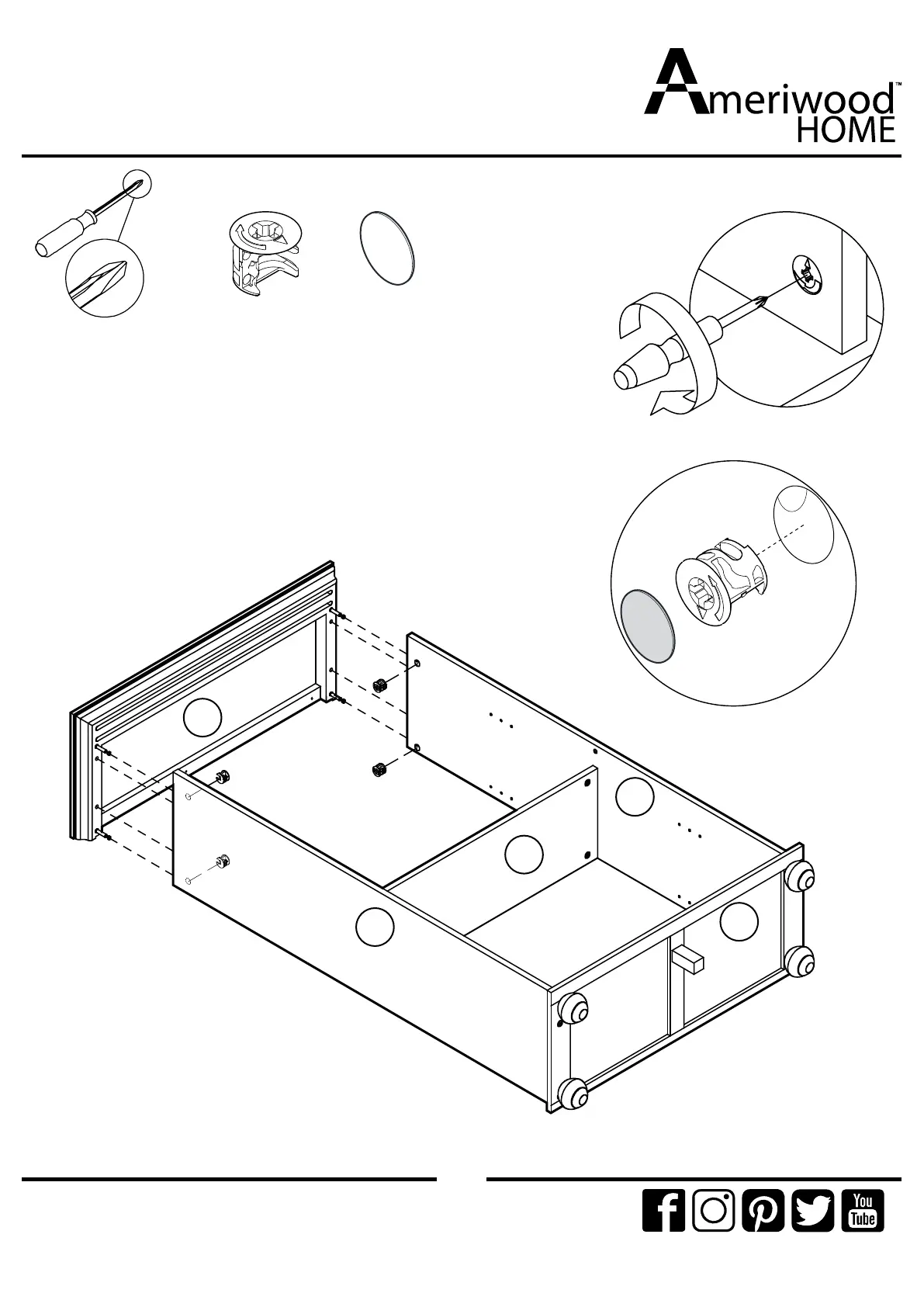 Ameriwood™
HOME

You
Tube