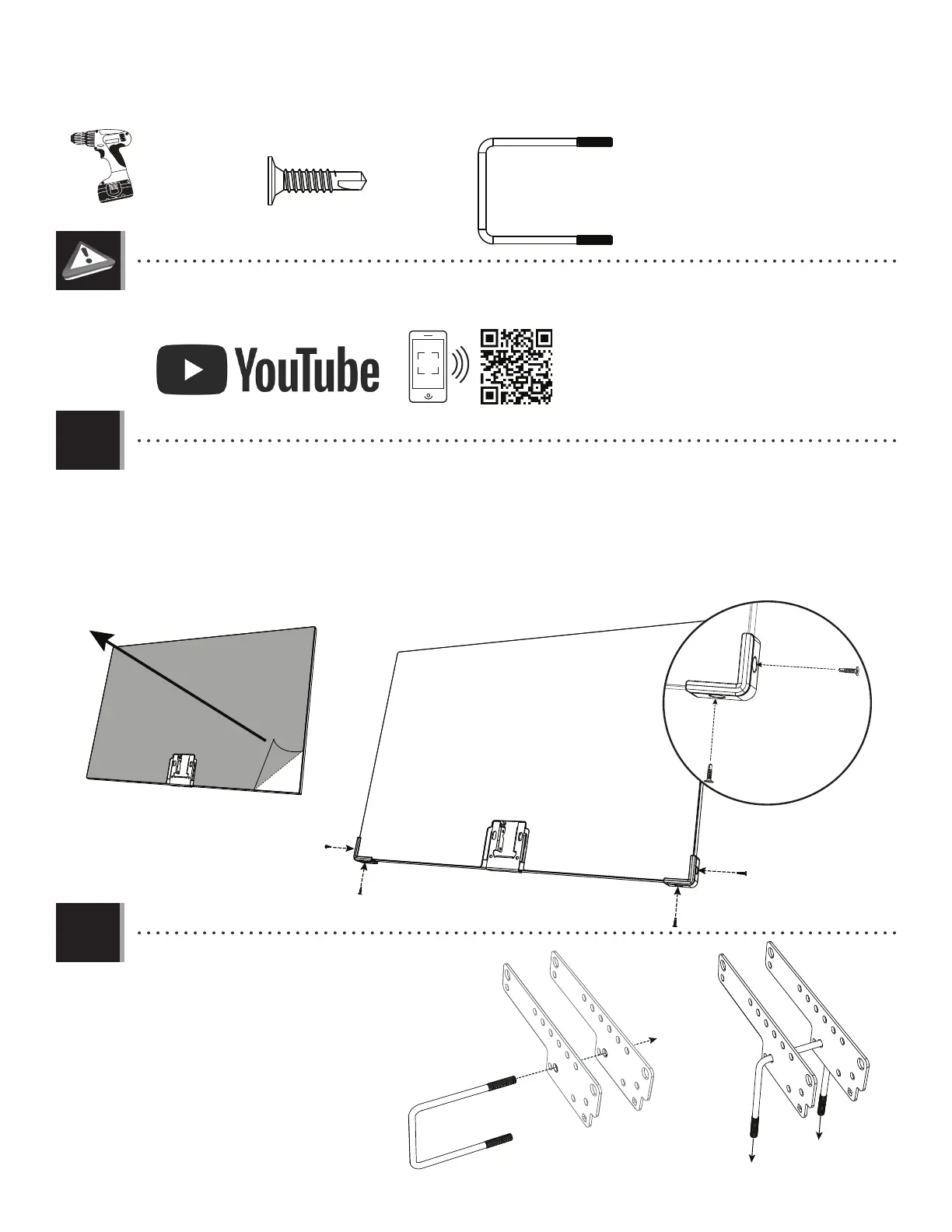 YouTube