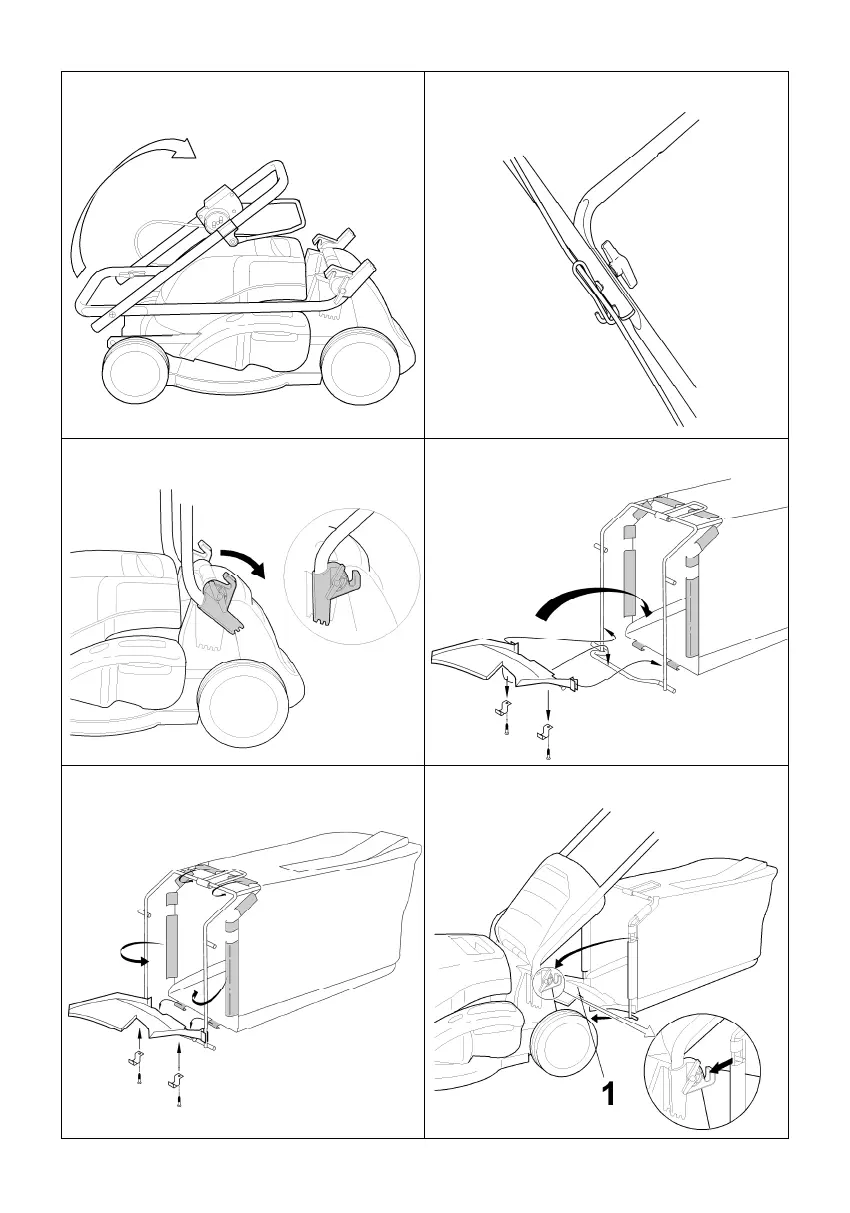 1