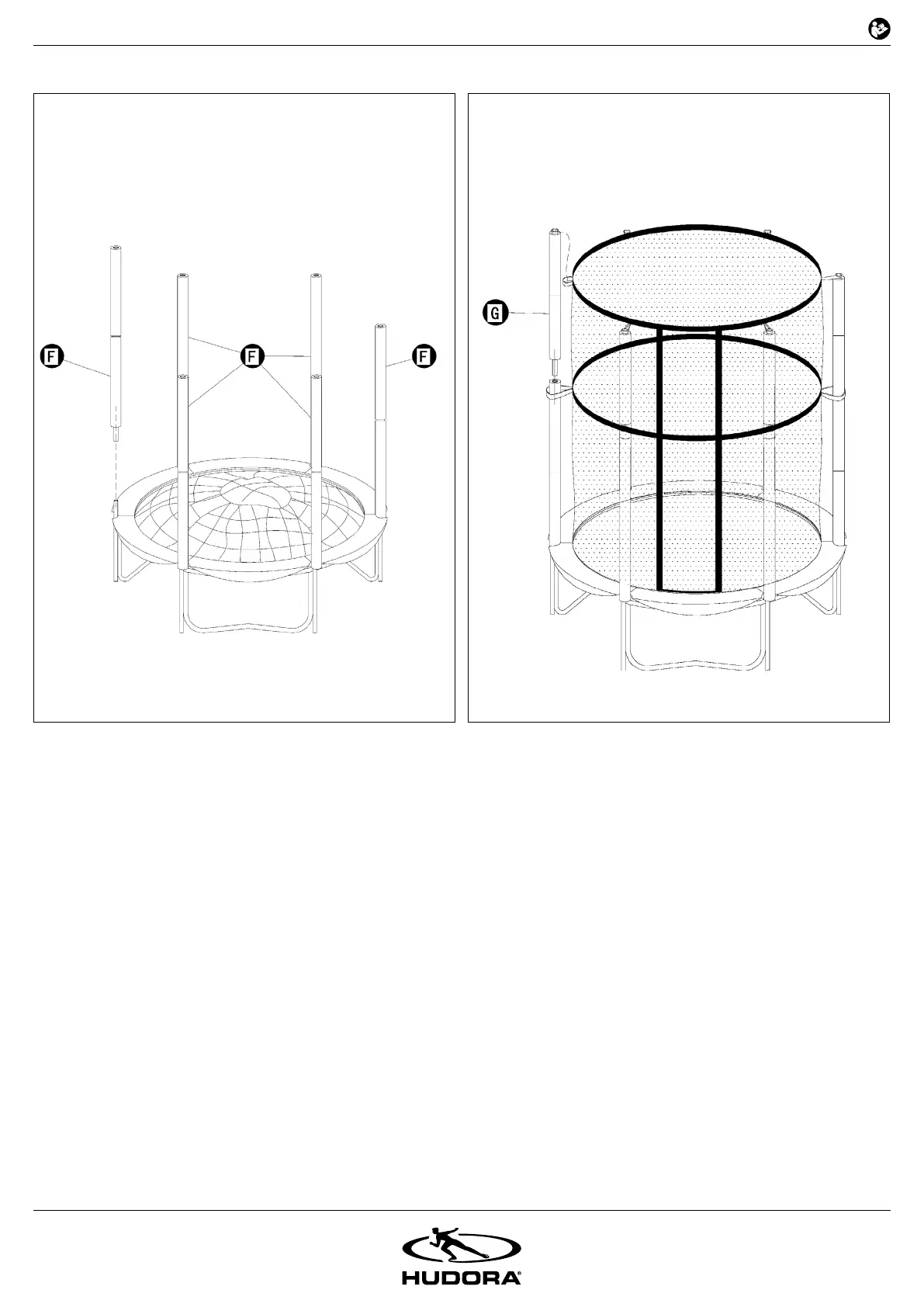 F

F

F

G

HUDORA®