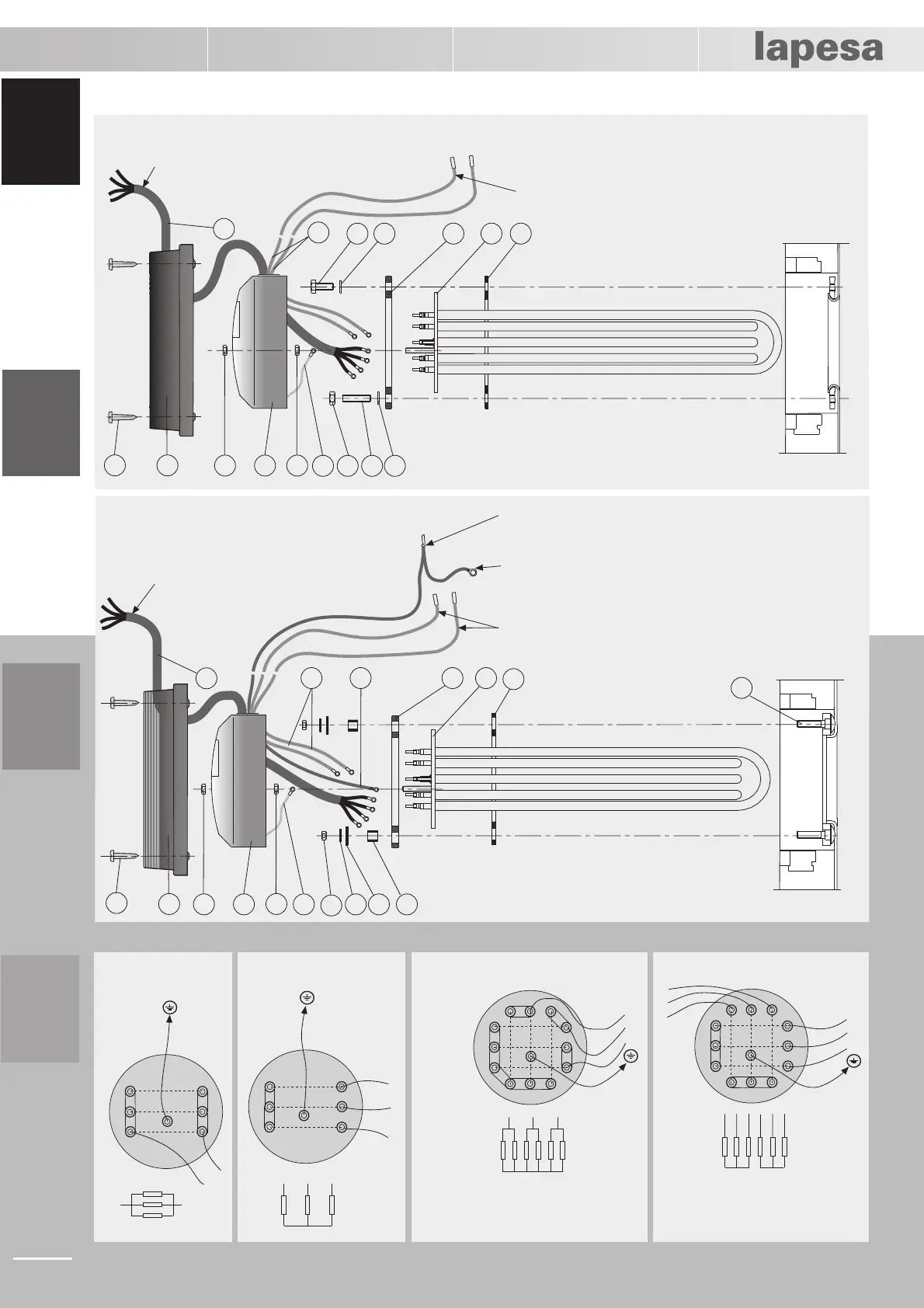 lapesa