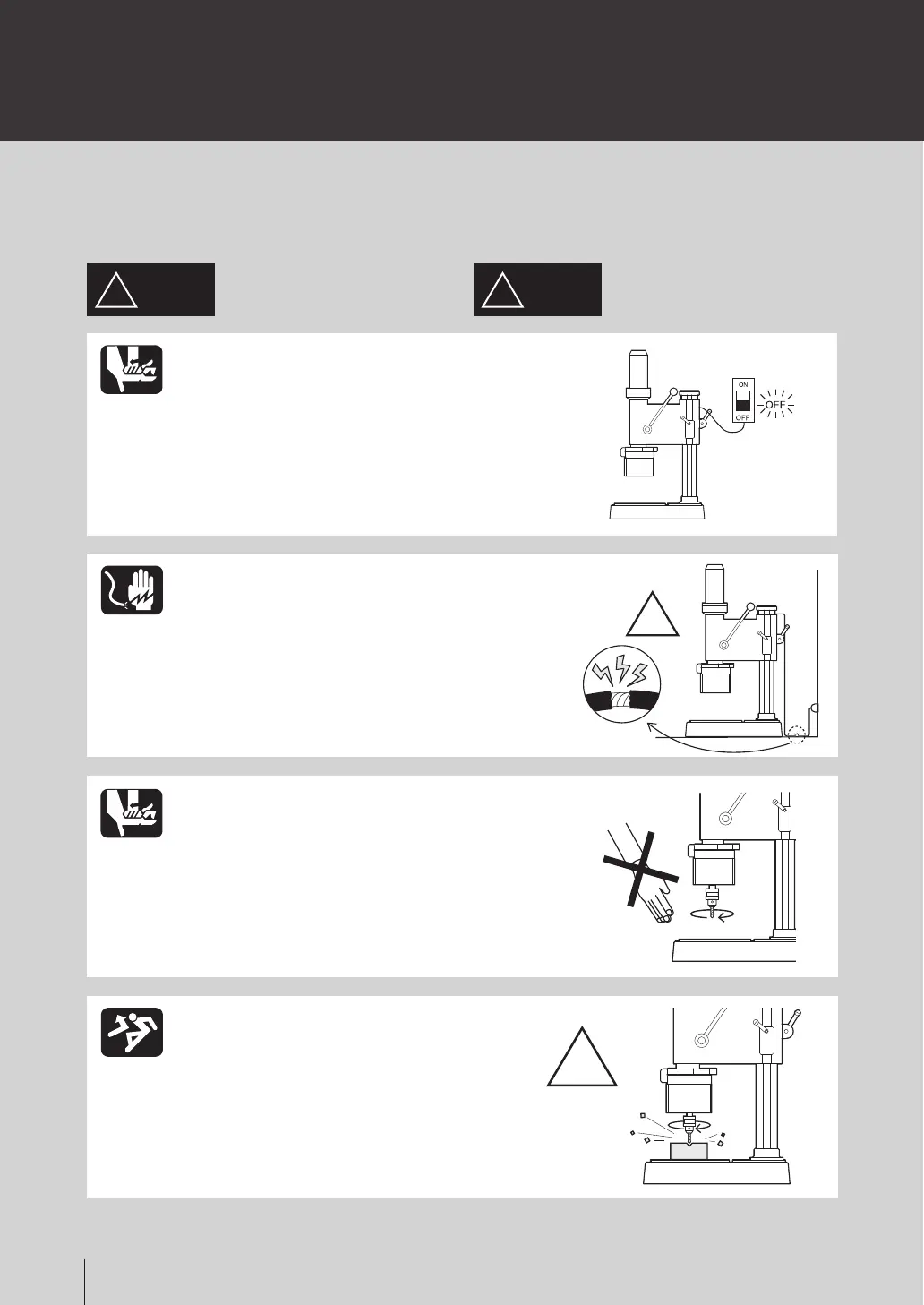 ON
OFF
OFF