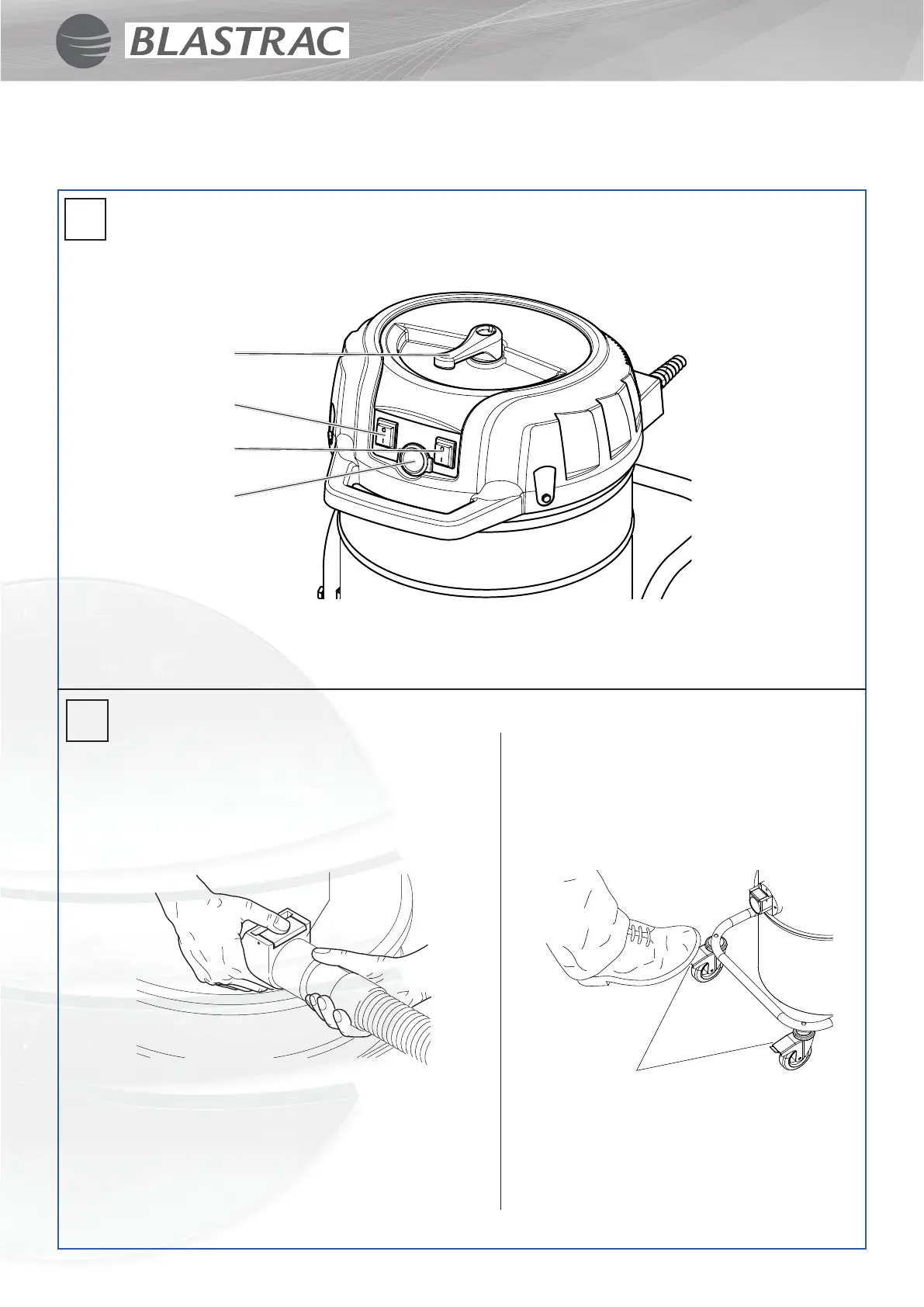 BLASTRAC