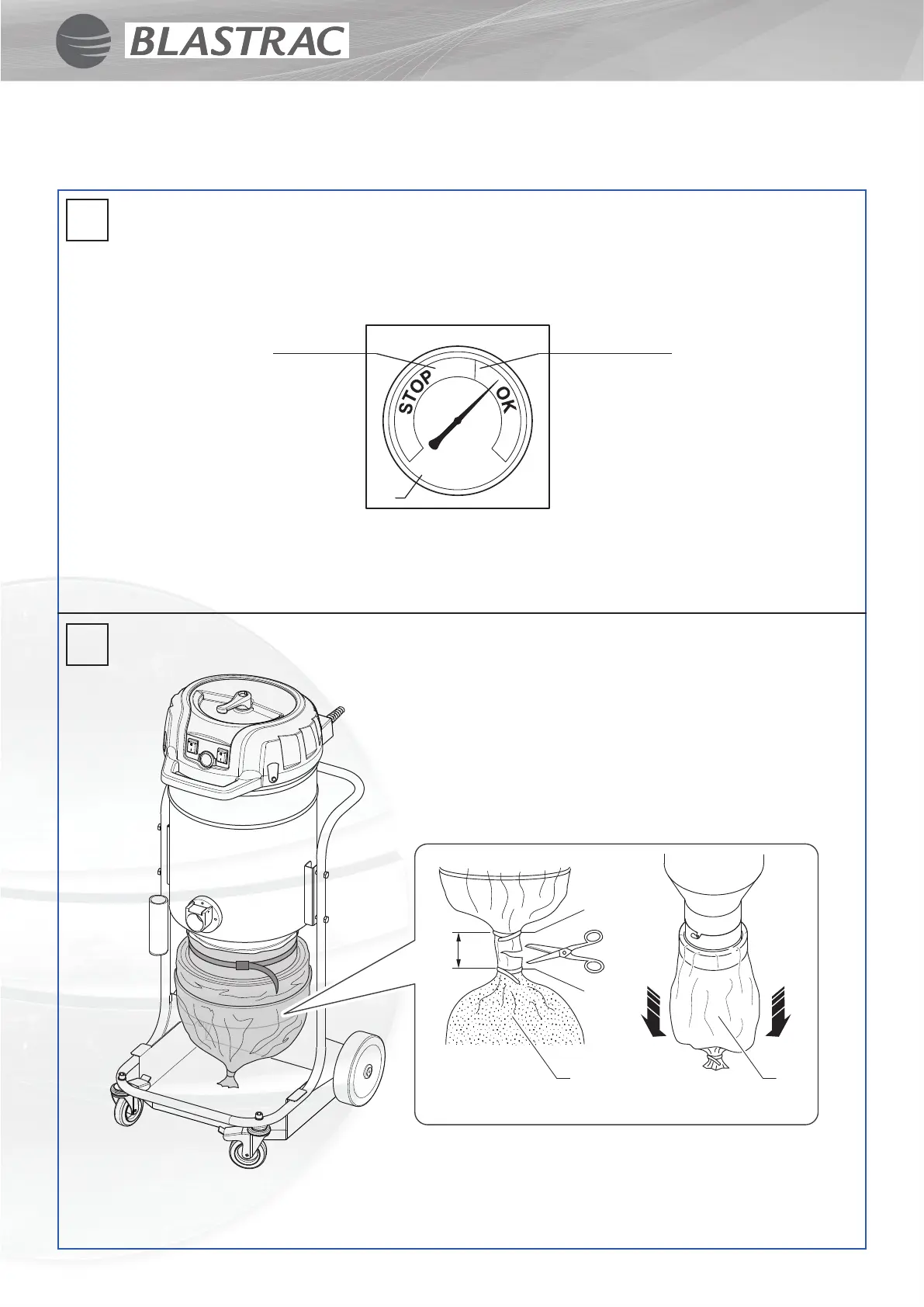 BLASTRAC

STOP
OK