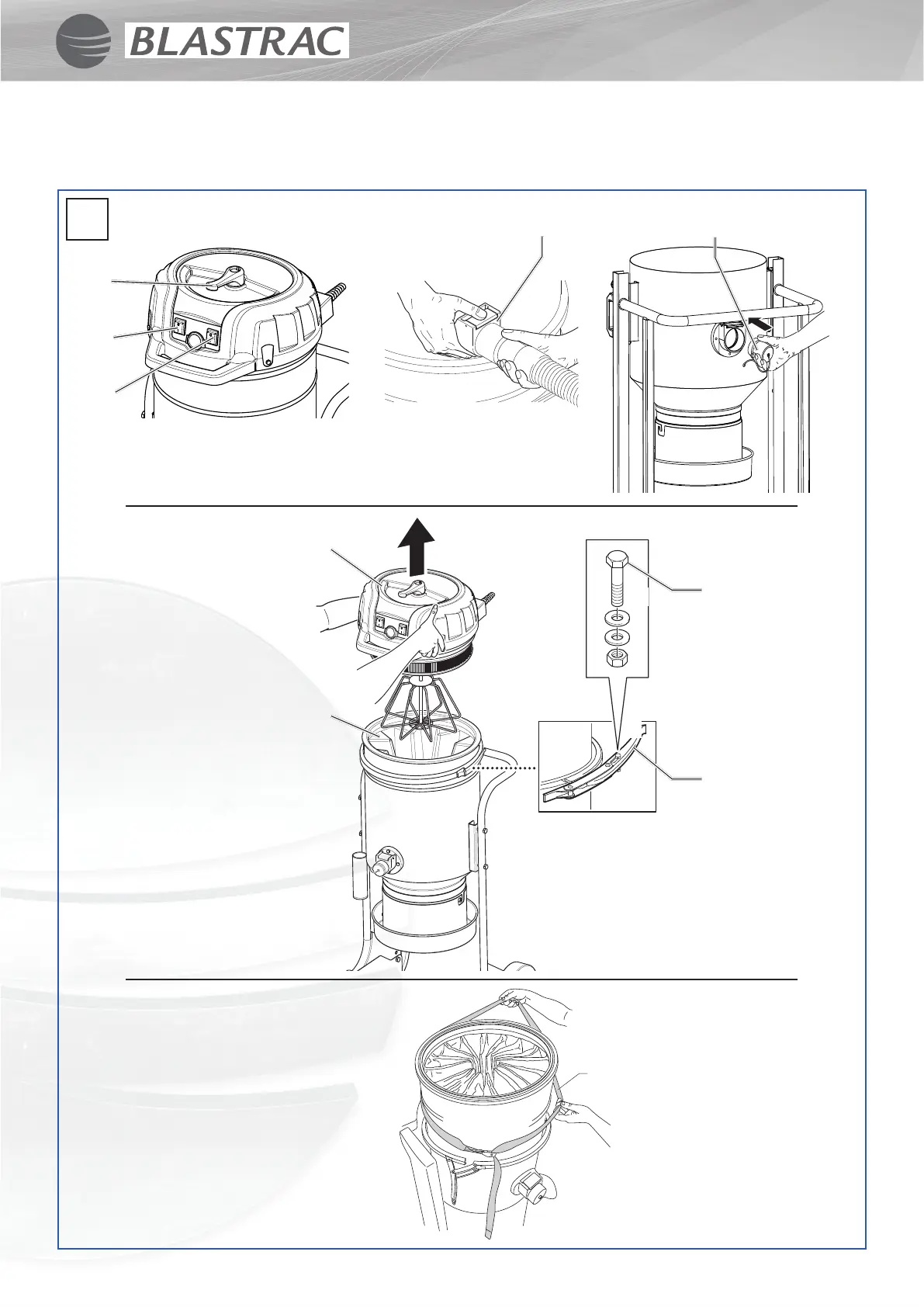 BLASTRAC