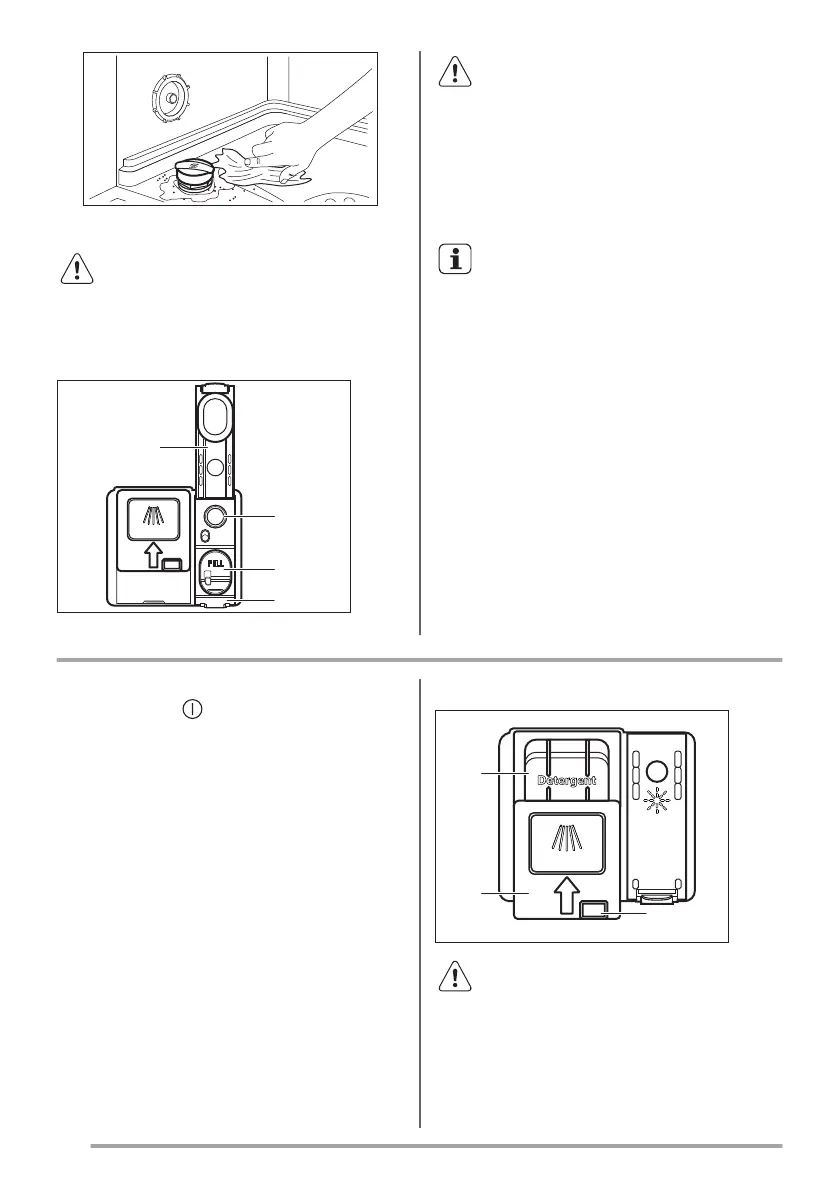 FILL

Detergent