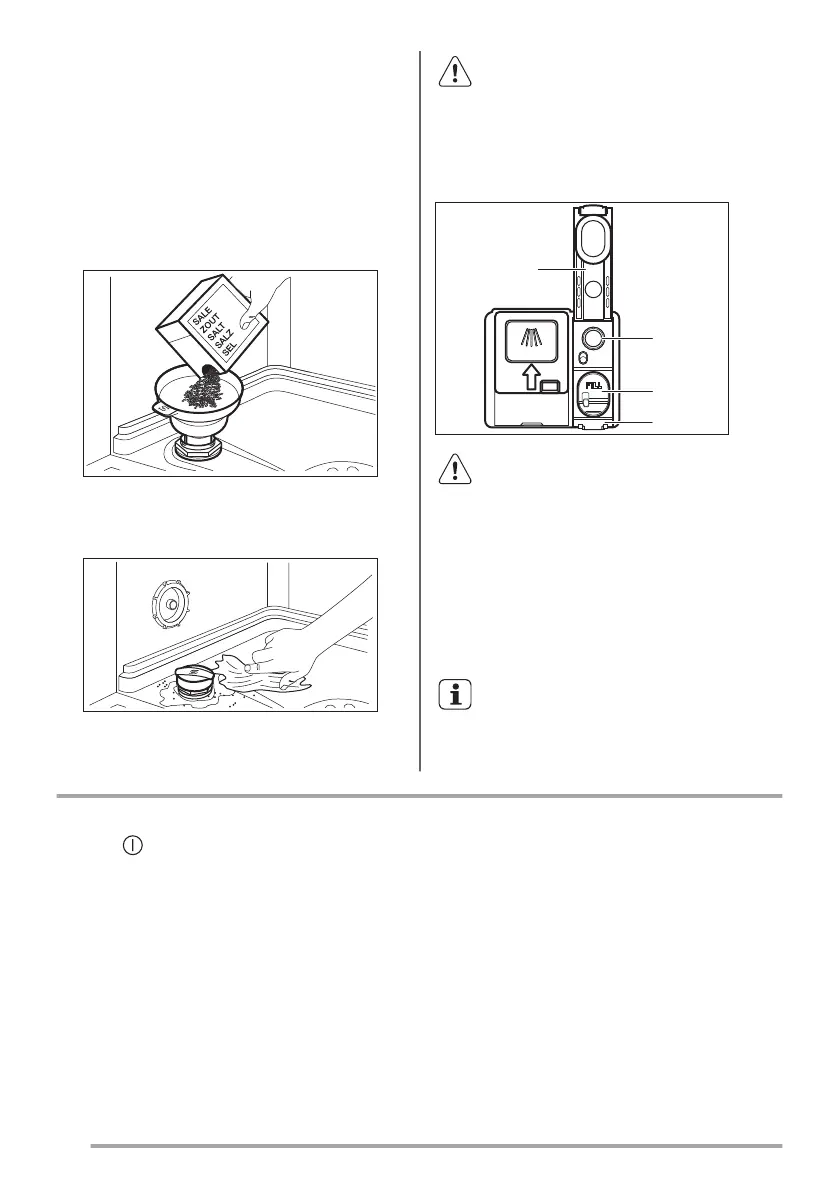 SALE
ZOUT
SALT
SALZ
SEL

FILL