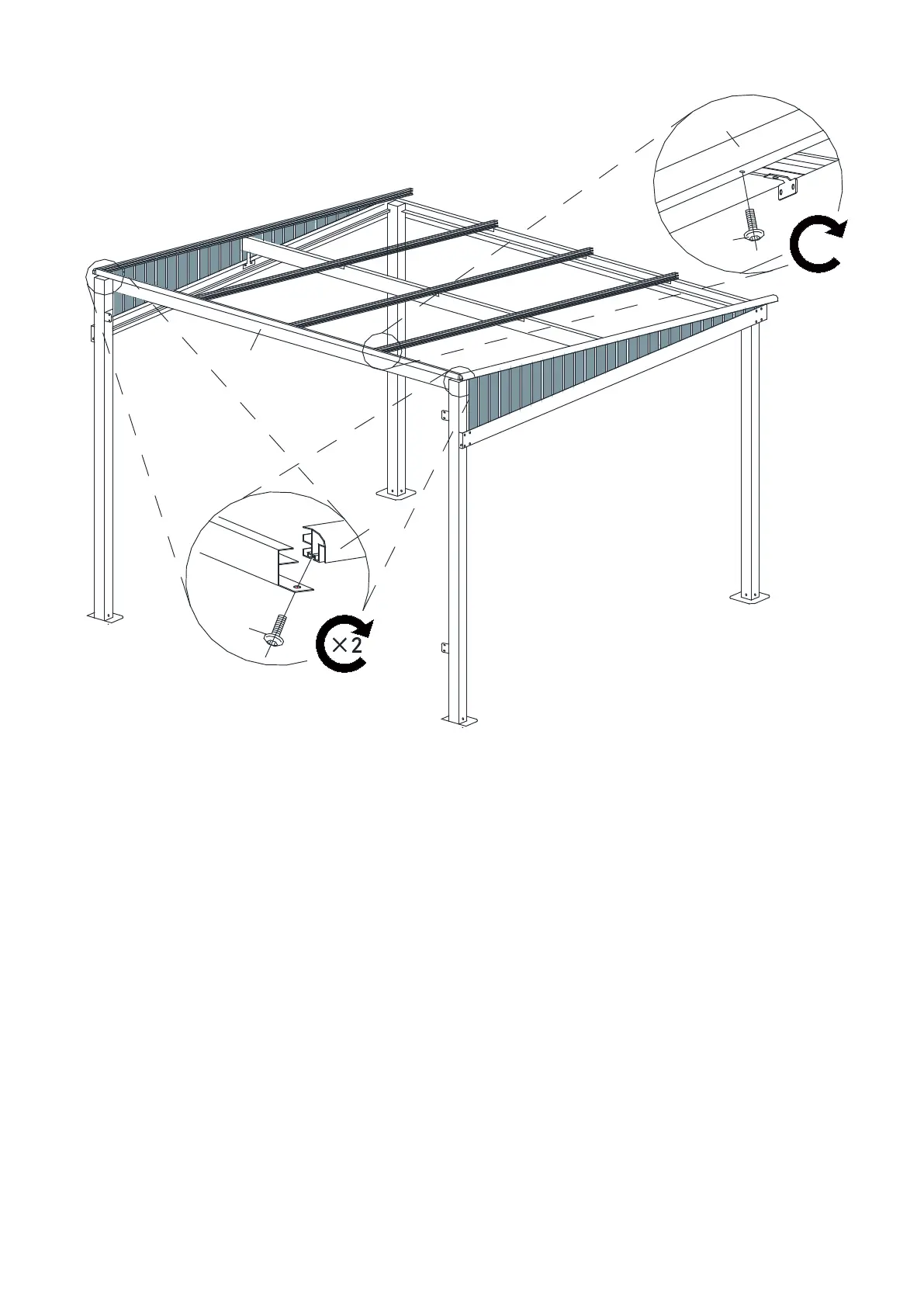 ×2