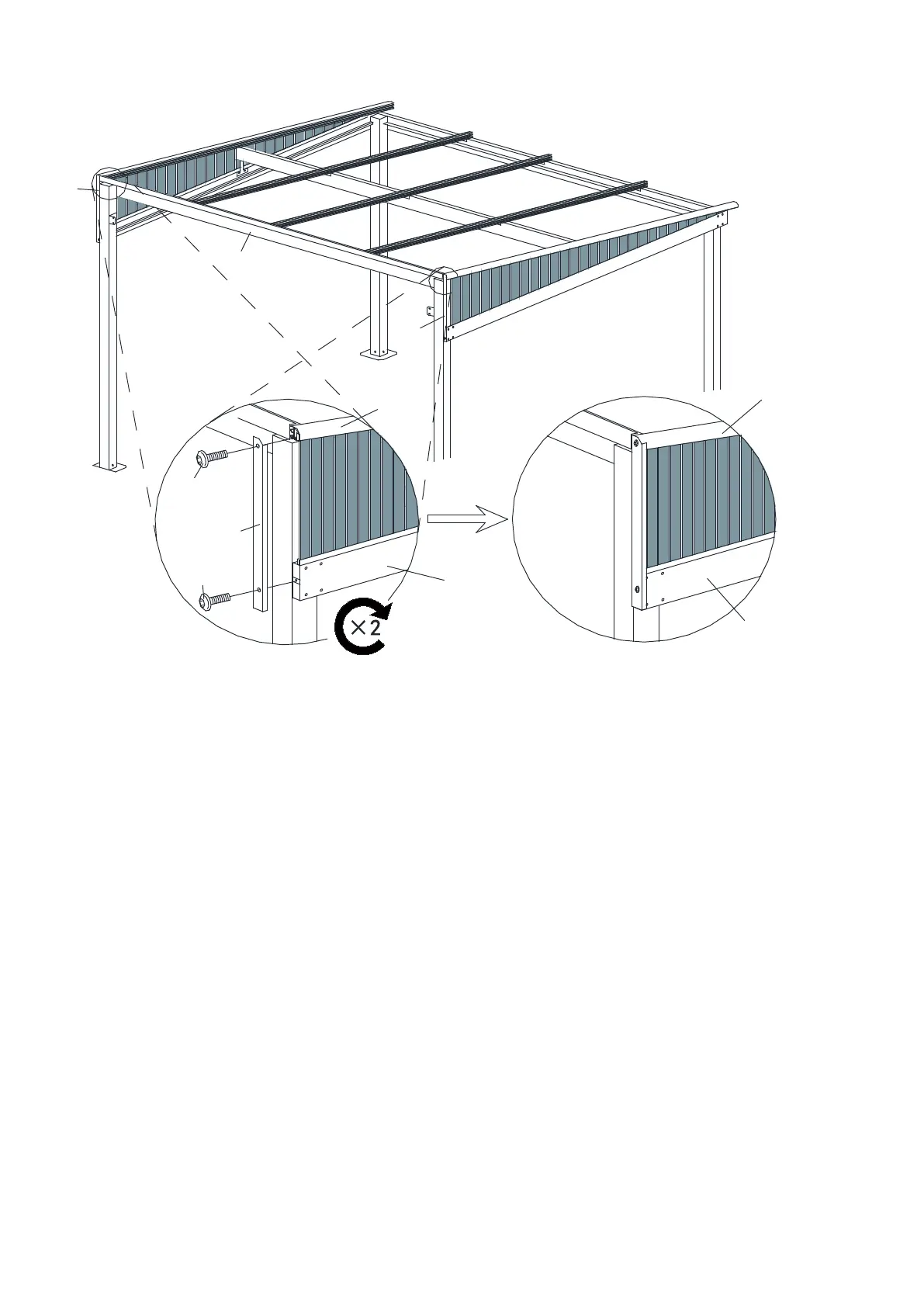 ×2