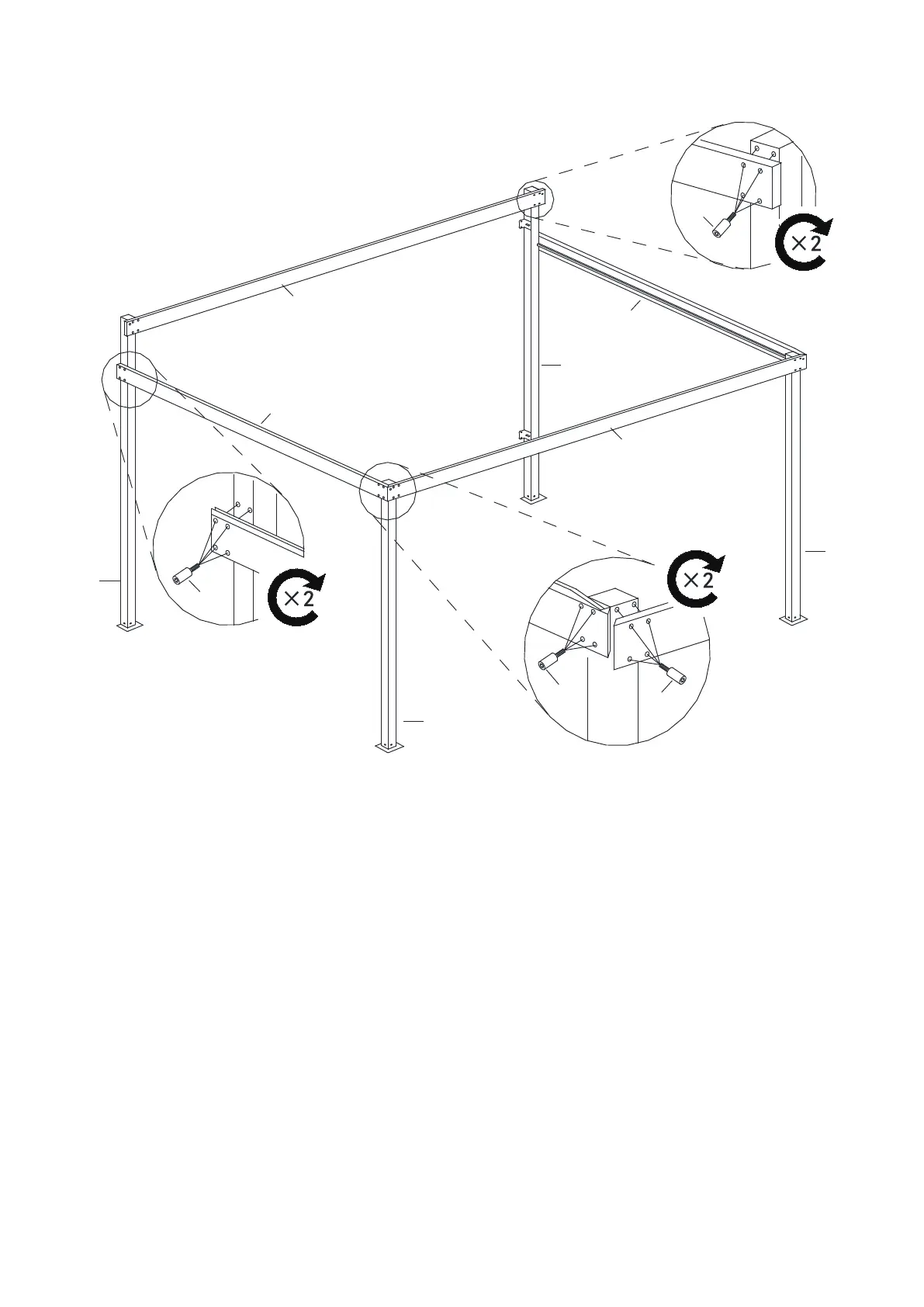 ×2

×2

×2