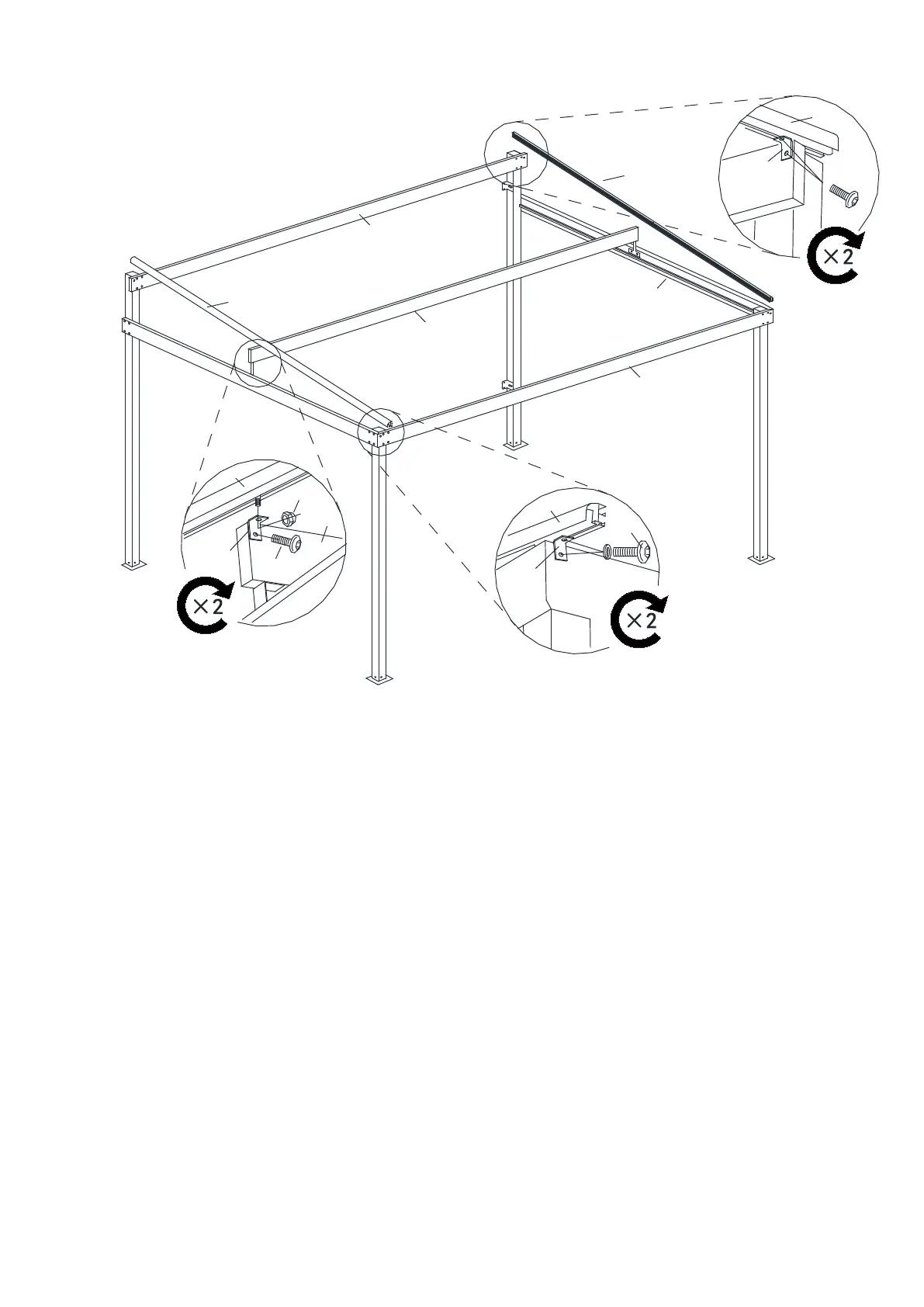 ×2

×2

×2